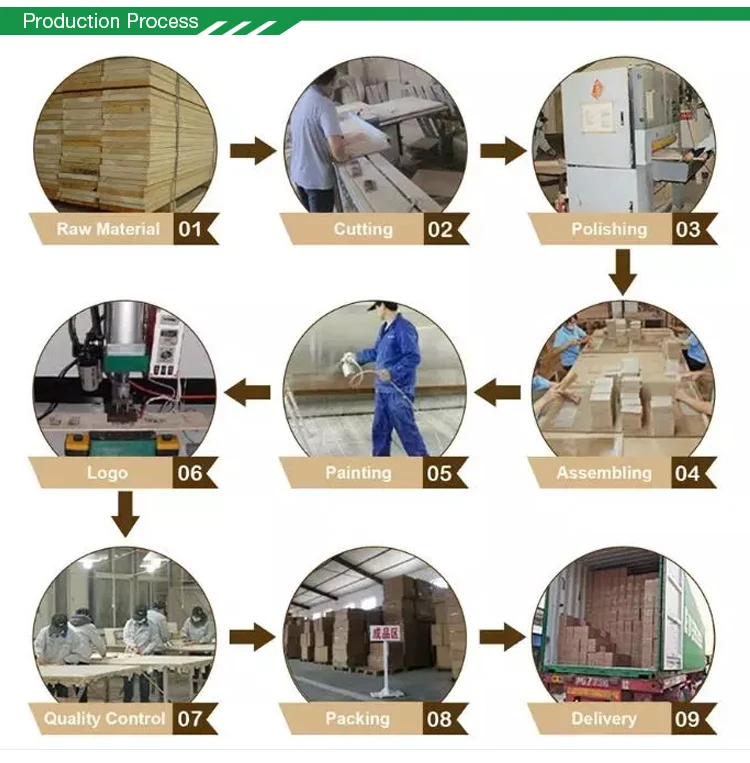 Production Process

Raw Material 01

Cutting 02

Polishing 03

Assembling 04

Painting 05

Logo 06

Quality Control 07

成品区

Packing 08

Delivery 09