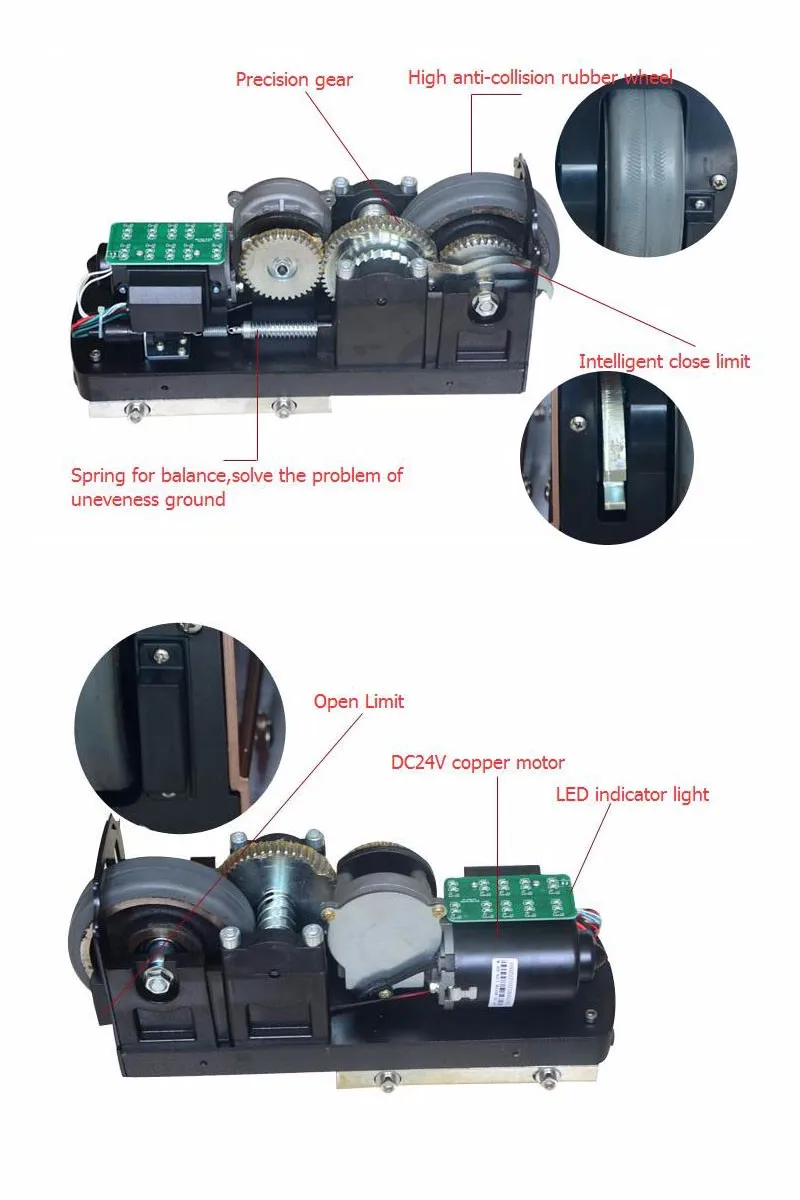 Precision gear

High anti-collision rubber wheel

Intelligent close limit

Spring for balance,solve the problem of uneveness ground

Open Limit

DC24V copper motor

LED indicator light