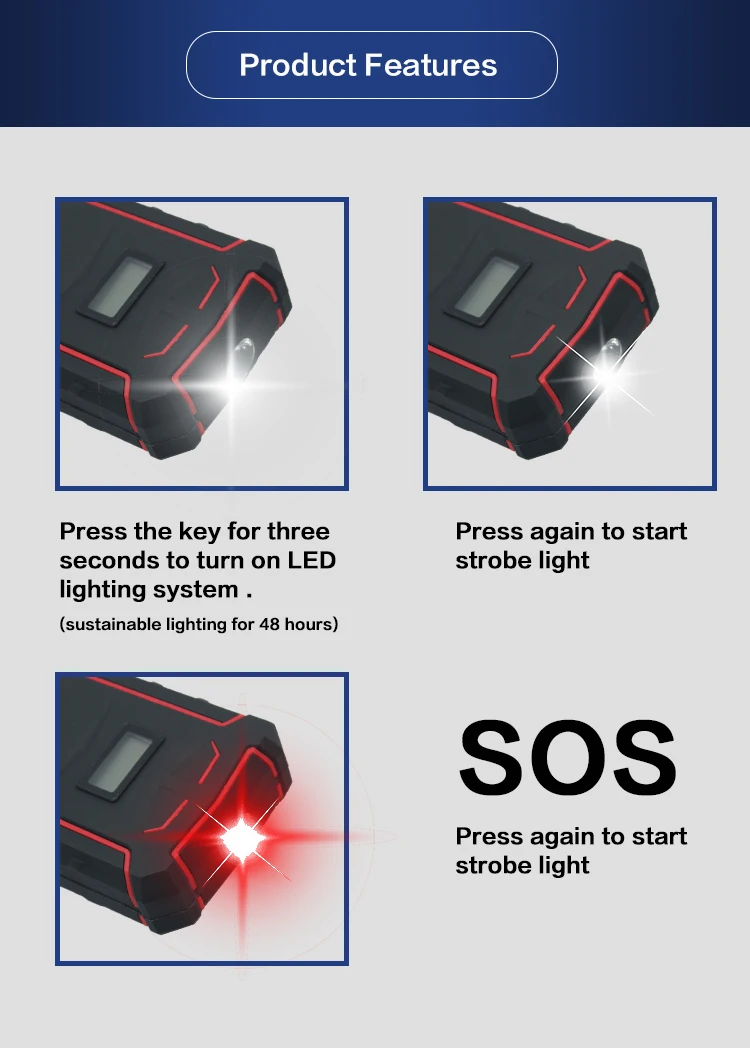 Product Features

Press the key for three seconds to turn on LED lighting system .

(sustainable lighting for 48 hours)

Press again to start strobe light

SOS

Press again to start strobe light