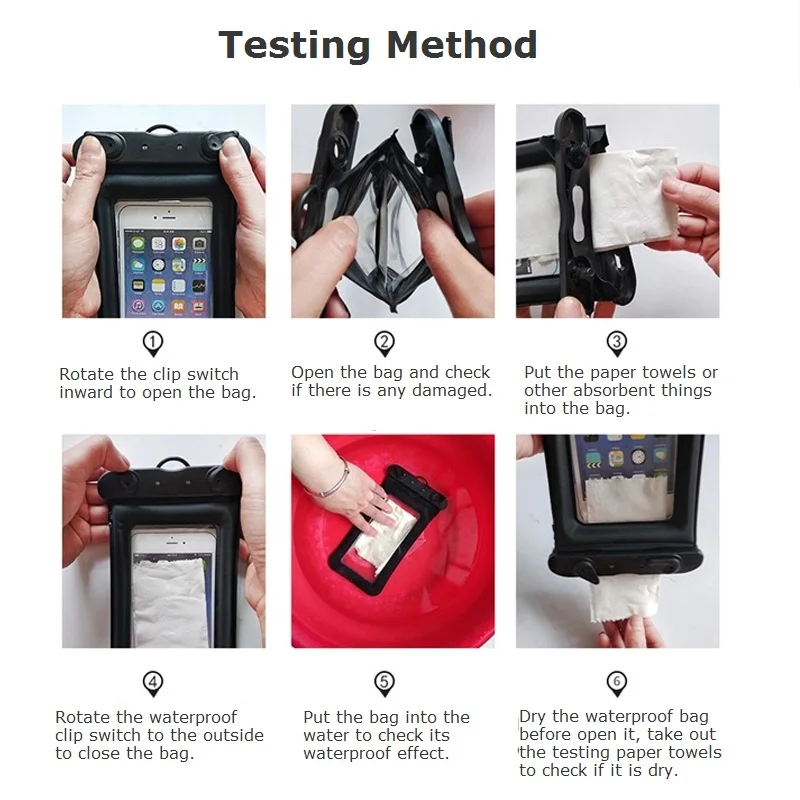 Testing Method

1
Rotate the clip switch inward to open the bag.

2
Open the bag and check if there is any damaged.

3
Put the paper towels or other absorbent things into the bag.

4
Rotate the waterproof clip switch to the outside to close the bag.

5
Put the bag into the water to check its waterproof effect.

6
Dry the waterproof bag before open it, take out the testing paper towels to check if it is dry.