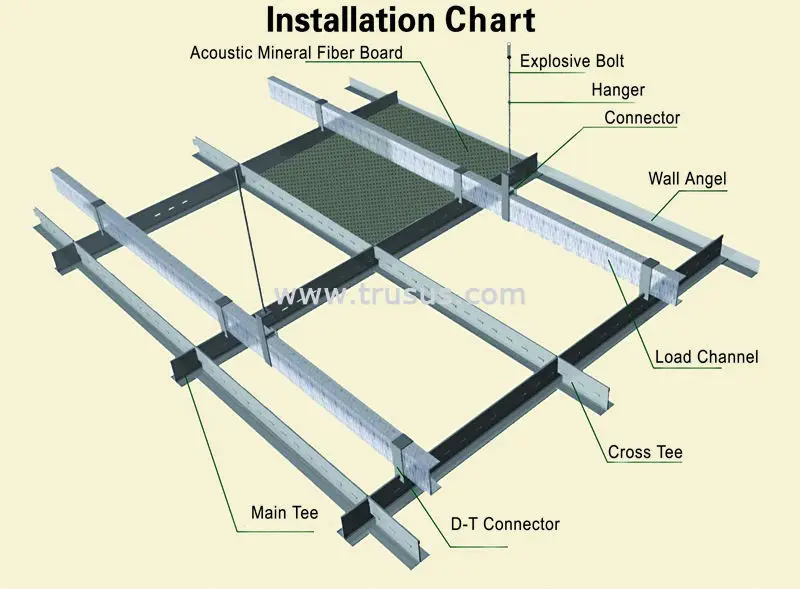 Installation Chart

Acoustic Mineral Fiber Board

Explosive Bolt

Hanger

Connector

Wall Angel

www.trusus.com

Load Channel

Cross Tee

Main Tee

D-T Connector