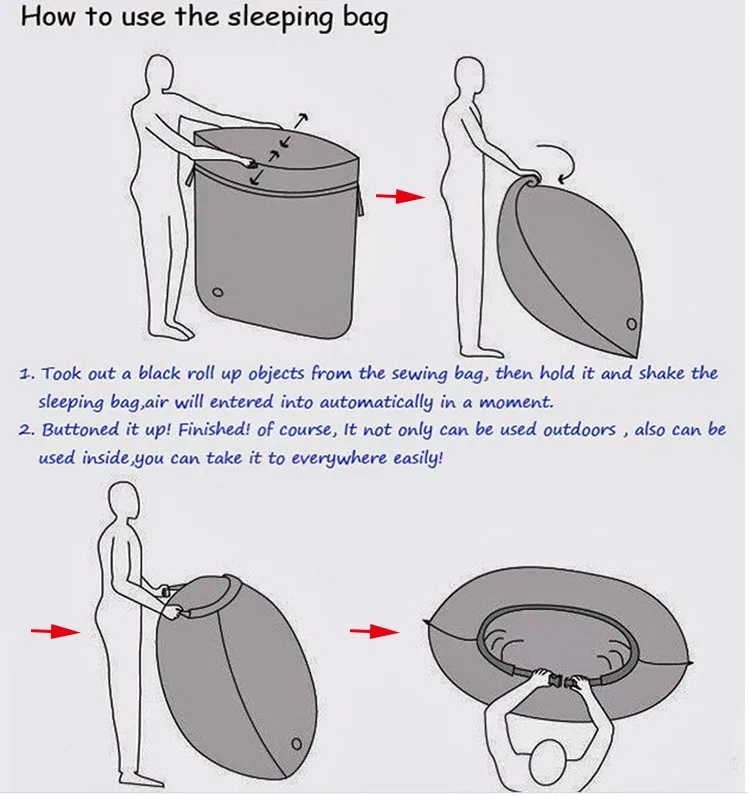 How to use the sleeping bag

1. Took out a black roll up objects from the sewing bag, then hold it and shake the sleeping bag,air will entered into automatically in a moment.
2. Buttoned it up! Finished! of course, It not only can be used outdoors , also can be used inside,you can take it to everywhere easily!