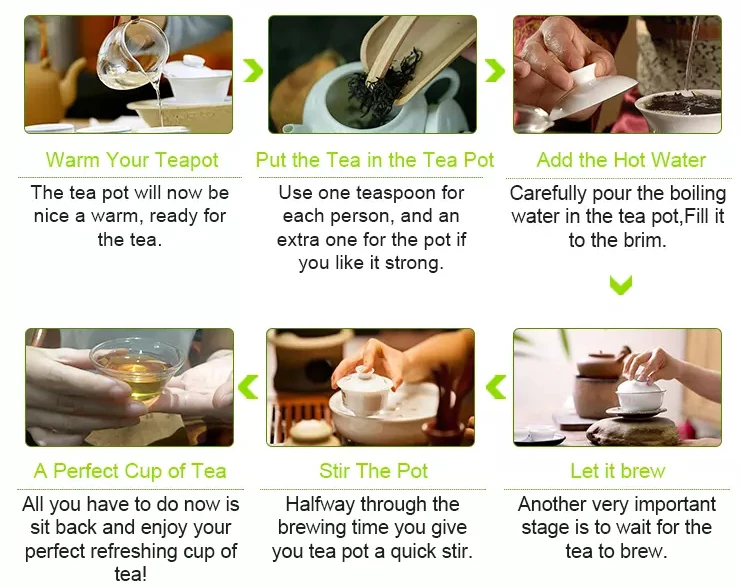 Warm Your Teapot

The tea pot will now be nice a warm, ready for the tea.

Put the Tea in the Tea Pot

Use one teaspoon for each person, and an extra one for the pot if you like it strong.

Add the Hot Water

Carefully pour the boiling water in the tea pot,Fill it to the brim.

Let it brew

Another very important stage is to wait for the tea to brew.

Stir The Pot

Halfway through the brewing time you give you tea pot a quick stir.

A Perfect Cup of Tea

All you have to do now is sit back and enjoy your perfect refreshing cup of tea!