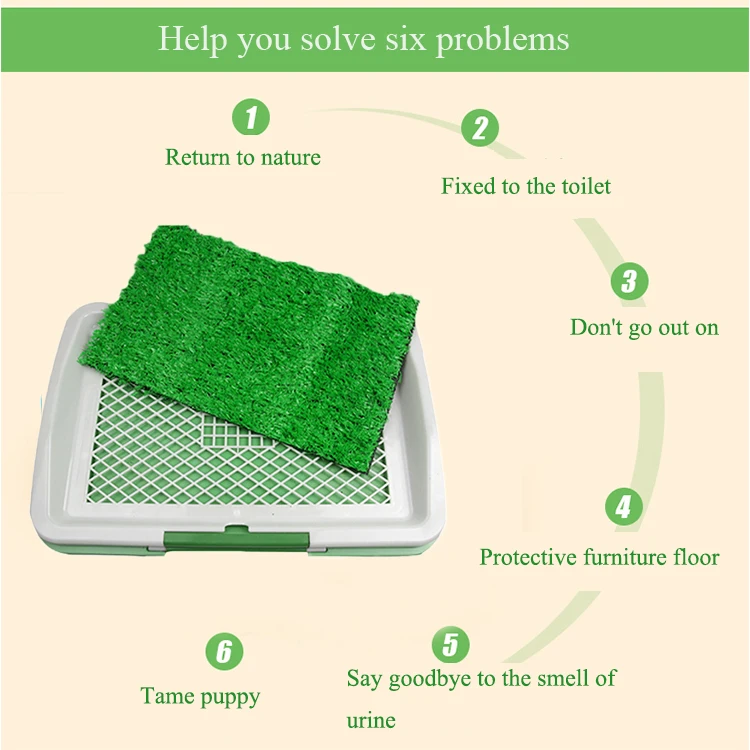 Help you solve six problems

1
Return to nature

2
Fixed to the toilet

3
Don't go out on

4
Protective furniture floor

5
Say goodbye to the smell of urine

6
Tame puppy