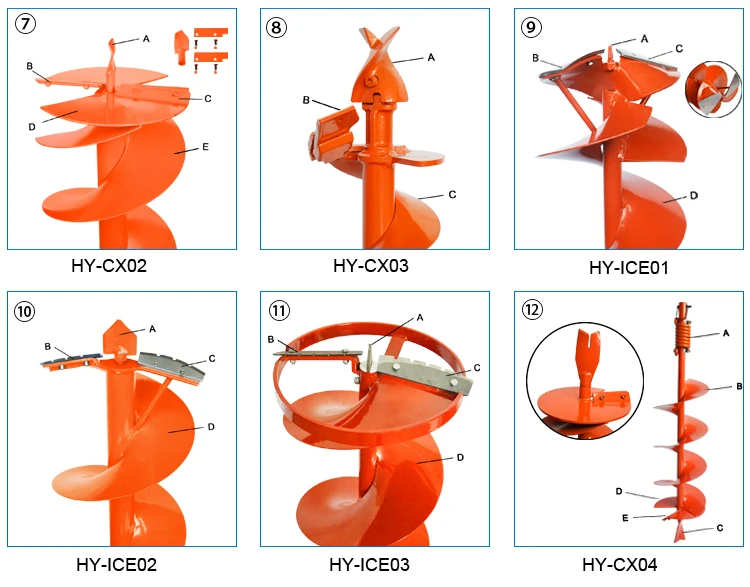 ⑦
A
B
C
D
E
HY-CX02

⑧
A
B
C
HY-CX03

⑨
A
B
C
D
HY-ICE01

⑩
A
B
C
D
HY-ICE02

⑪
A
B
C
D
HY-ICE03

⑫
A
B
D
E
C
HY-CX04