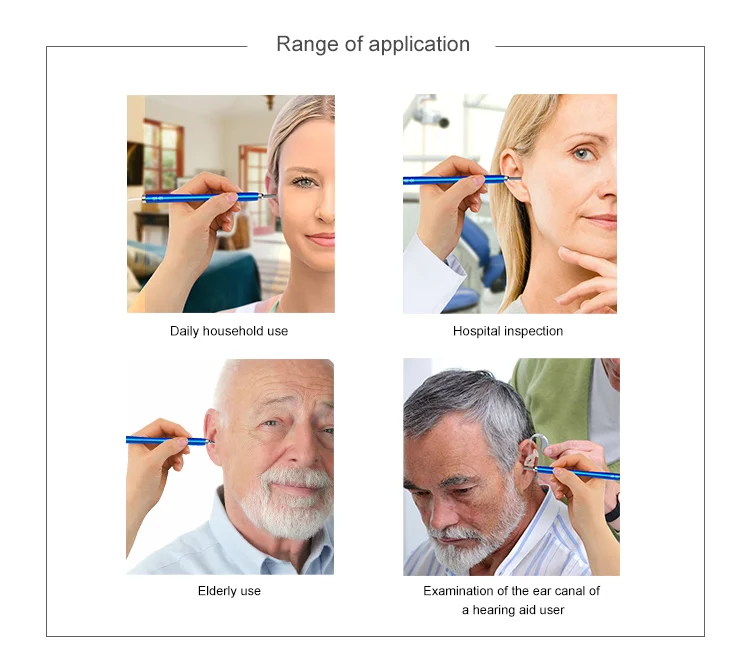 Range of application

Daily household use

Hospital inspection

Elderly use

Examination of the ear canal of a hearing aid user