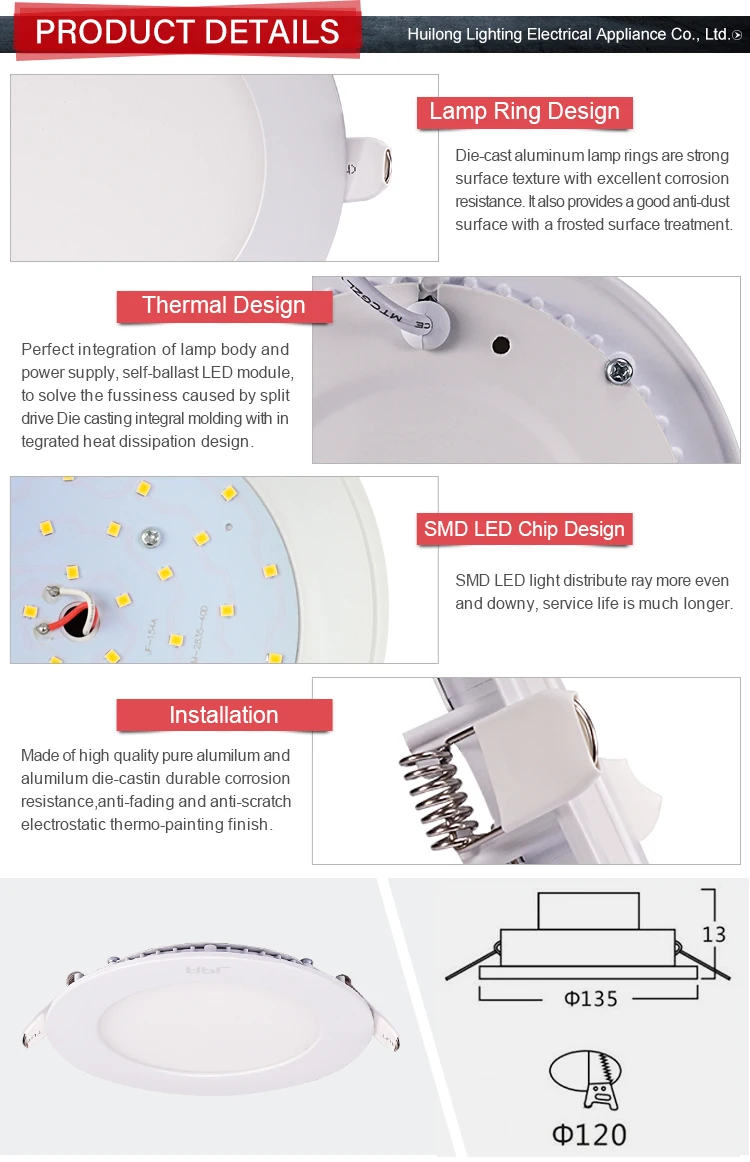 PRODUCT DETAILS

Huilong Lighting Electrical Appliance Co., Ltd.

Lamp Ring Design

Die-cast aluminum lamp rings are strong surface texture with excellent corrosion resistance. It also provides a good anti-dust surface with a frosted surface treatment.

Thermal Design

Perfect integration of lamp body and power supply, self-ballast LED module, to solve the fussiness caused by split drive Die casting integral molding with in tegrated heat dissipation design.

SMD LED Chip Design

SMD LED light distribute ray more even and downy, service life is much longer.

Installation

Made of high quality pure alumilum and alumilum die-castin durable corrosion resistance,anti-fading and anti-scratch electrostatic thermo-painting finish.

13

Φ135

Φ120