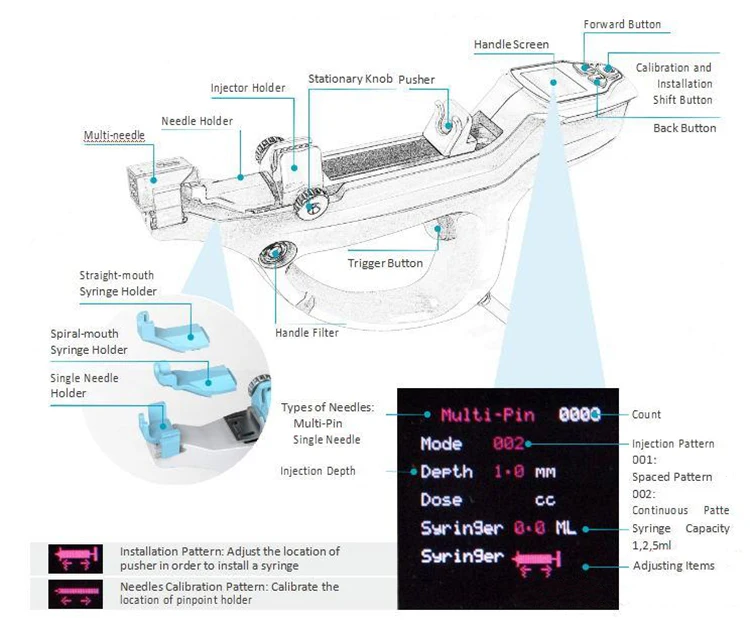 Forward Button
Handle Screen
Calibration and Installation Shift Button
Back Button
Stationary Knob
Pusher
Injector Holder
Needle Holder
Multi-needle
Trigger Button
Handle Filter
Straight-mouth Syringe Holder
Spiral-mouth Syringe Holder
Single Needle Holder

Types of Needles:
Multi-Pin
Single Needle

Injection Depth

Multi-Pin 0000
Mode 002
Depth 1.0 mm
Dose cc
Syringer 0.0 ML
Syringer

Count
Injection Pattern
001:
Spaced Pattern
002:
Continuous Patte
Syringe Capacity
1,2,5ml
Adjusting Items

Installation Pattern: Adjust the location of pusher in order to install a syringe

Needles Calibration Pattern: Calibrate the location of pinpoint holder