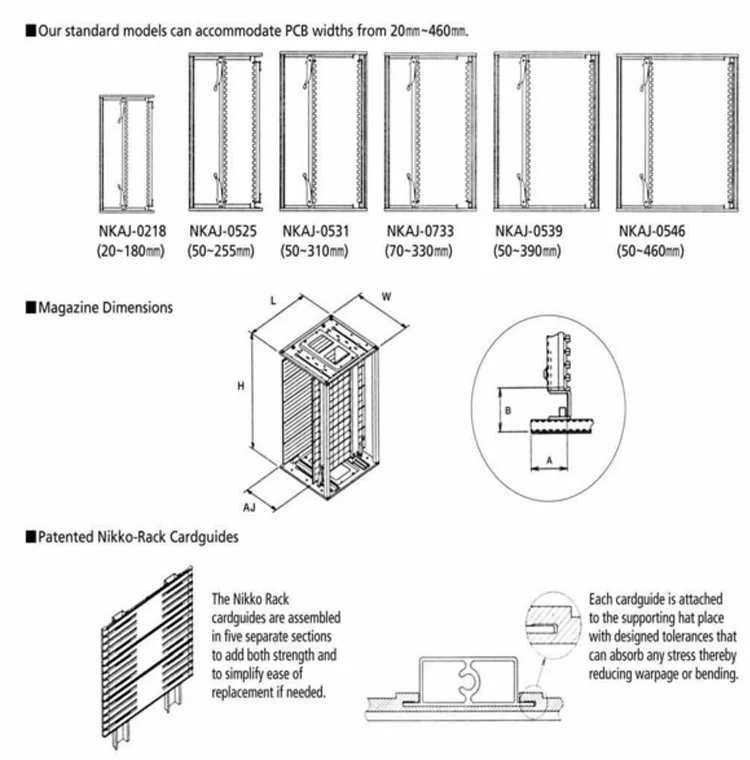 ■Our standard models can accommodate PCB widths from 20㎜~460㎜.

NKAJ-0218 (20~180㎜)
NKAJ-0525 (50~255㎜)
NKAJ-0531 (50~310㎜)
NKAJ-0733 (70~330㎜)
NKAJ-0539 (50~390㎜)
NKAJ-0546 (50~460㎜)

■Magazine Dimensions

L
W
H
AJ
B
A

■Patented Nikko-Rack Cardguides

The Nikko Rack cardguides are assembled in five separate sections to add both strength and to simplify ease of replacement if needed.

Each cardguide is attached to the supporting hat place with designed tolerances that can absorb any stress thereby reducing warpage or bending.