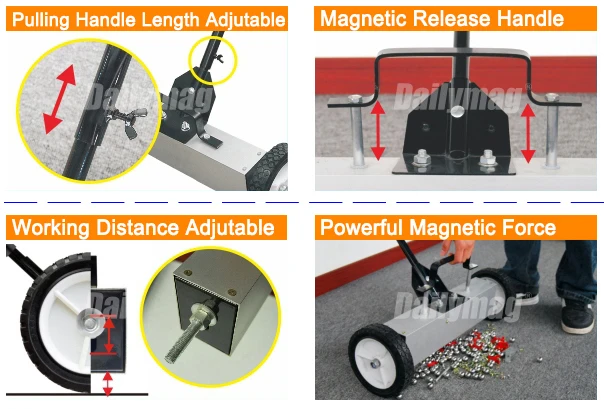 Pulling Handle Length Adjutable

Dailymag

Magnetic Release Handle

Dailymag

Working Distance Adjutable

Dailymag

Powerful Magnetic Force

Dailymag