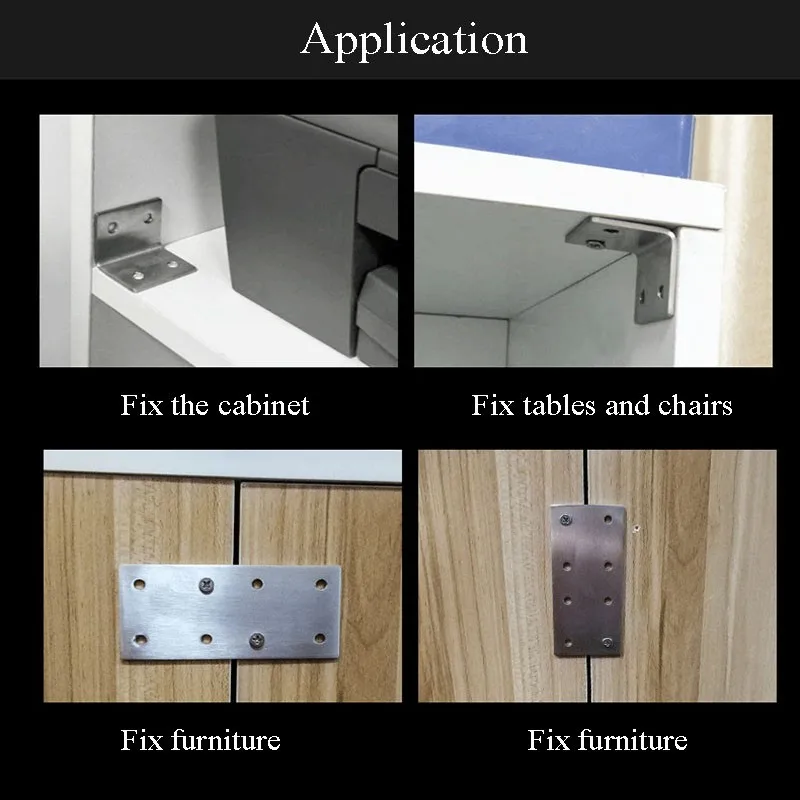 Application

Fix the cabinet

Fix tables and chairs

Fix furniture

Fix furniture