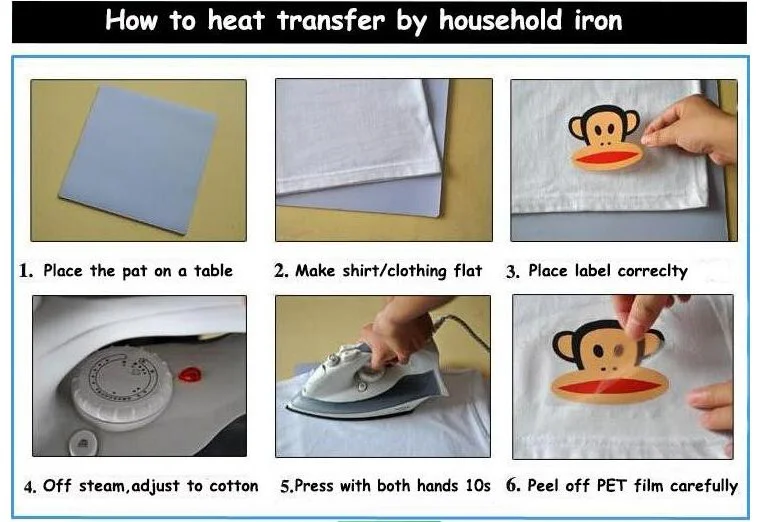 How to heat transfer by household iron

1. Place the pat on a table

2. Make shirt/clothing flat

3. Place label correclty

4. Off steam,adjust to cotton

5.Press with both hands 10s

6. Peel off PET film carefully