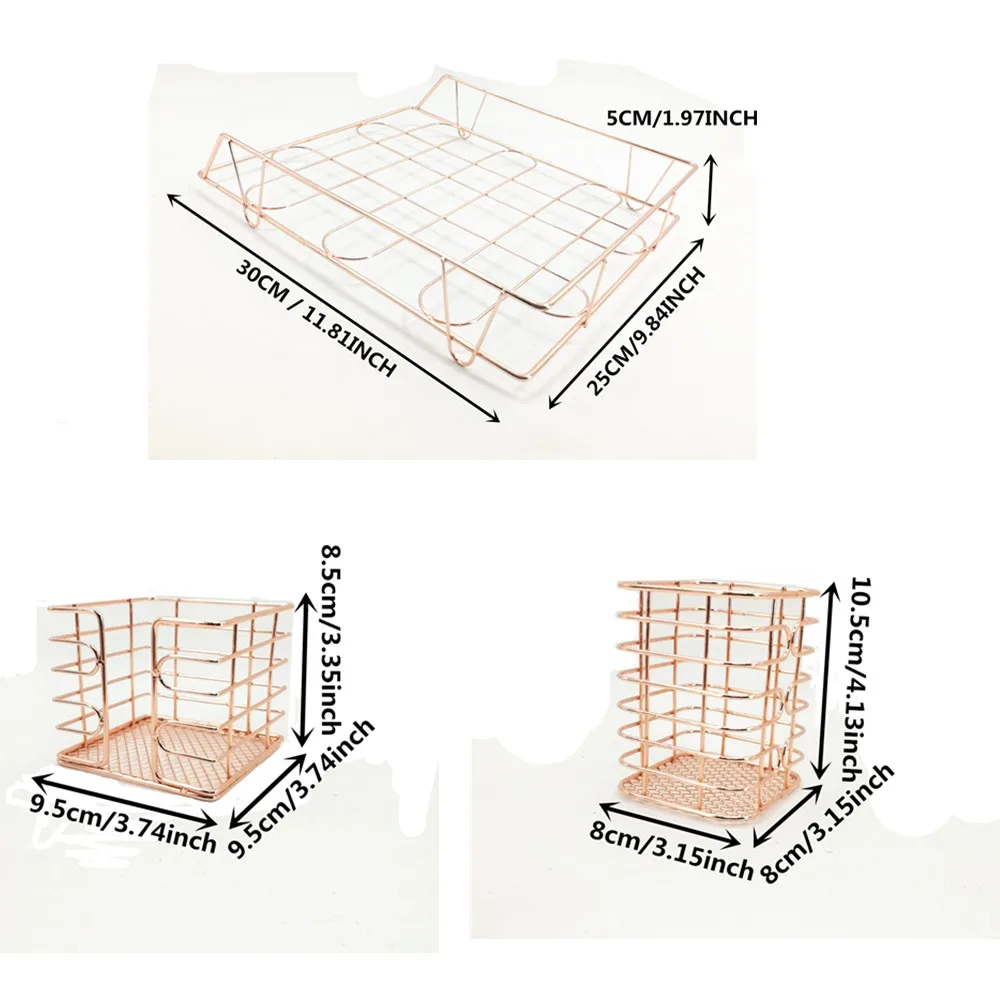 5CM/1.97INCH

30CM / 11.81INCH

25CM/9.84INCH

8.5cm/3.35inch

9.5cm/3.74inch

9.5cm/3.74inch

10.5cm/4.13inch

8cm/3.15inch

8cm/3.15inch