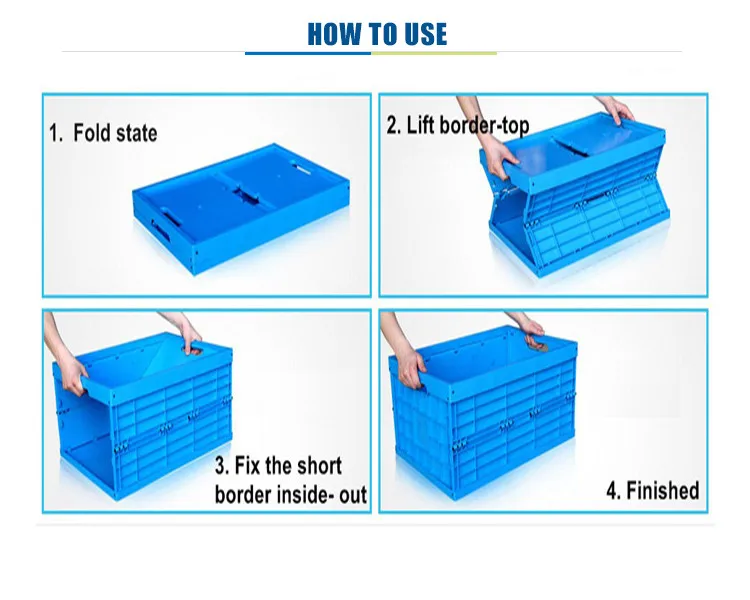 HOW TO USE

1. Fold state

2. Lift border-top

3. Fix the short border inside- out

4. Finished