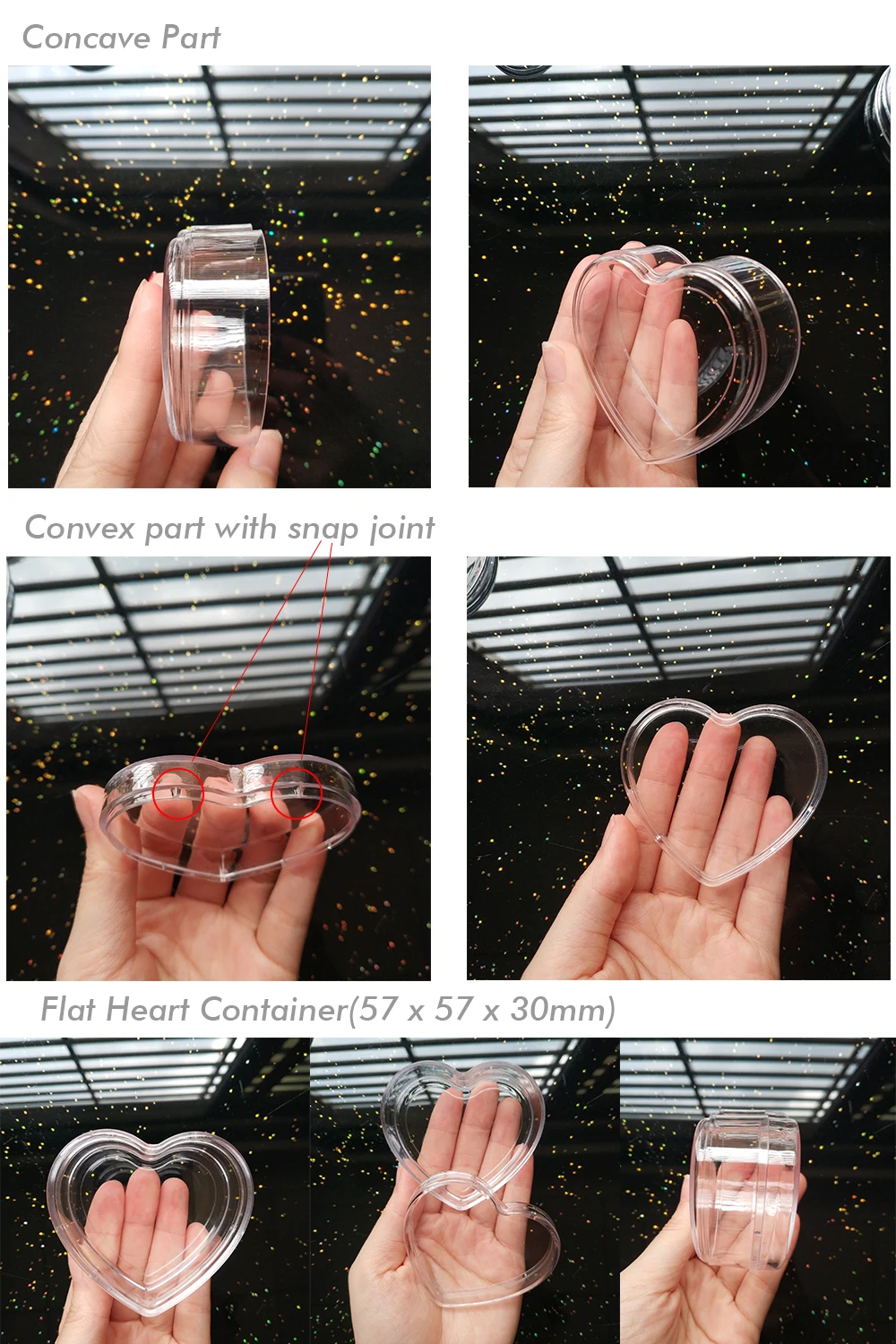 Concave Part

Convex part with snap joint

Flat Heart Container(57 x 57 x 30mm)