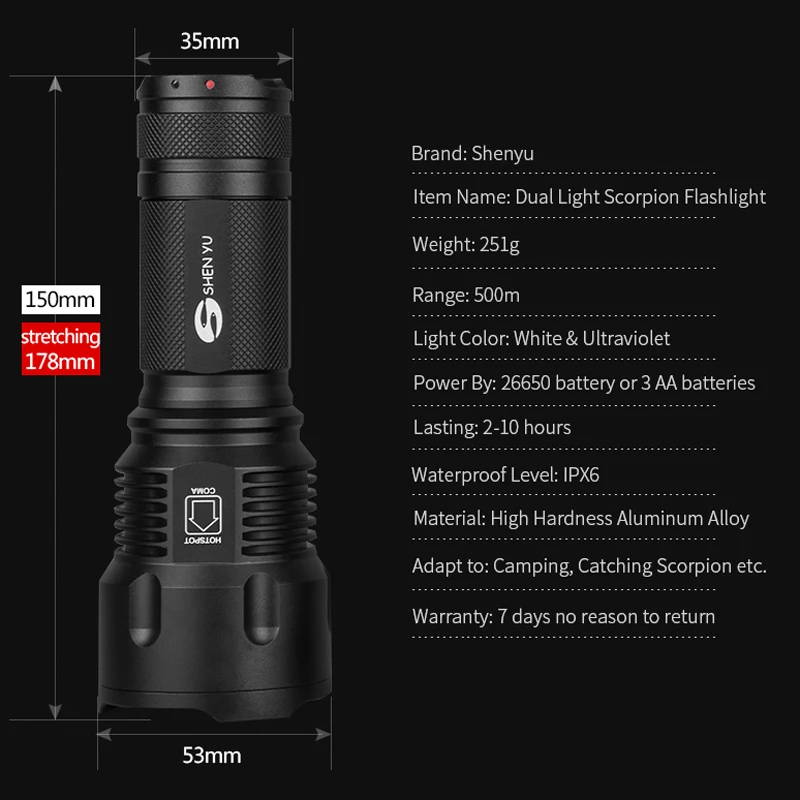 35mm

150mm

stretching
178mm

SHEN YU

COMA
HOTSPOT

53mm

Brand: Shenyu

Item Name: Dual Light Scorpion Flashlight

Weight: 251g

Range: 500m

Light Color: White & Ultraviolet

Power By: 26650 battery or 3 AA batteries

Lasting: 2-10 hours

Waterproof Level: IPX6

Material: High Hardness Aluminum Alloy

Adapt to: Camping, Catching Scorpion etc.

Warranty: 7 days no reason to return