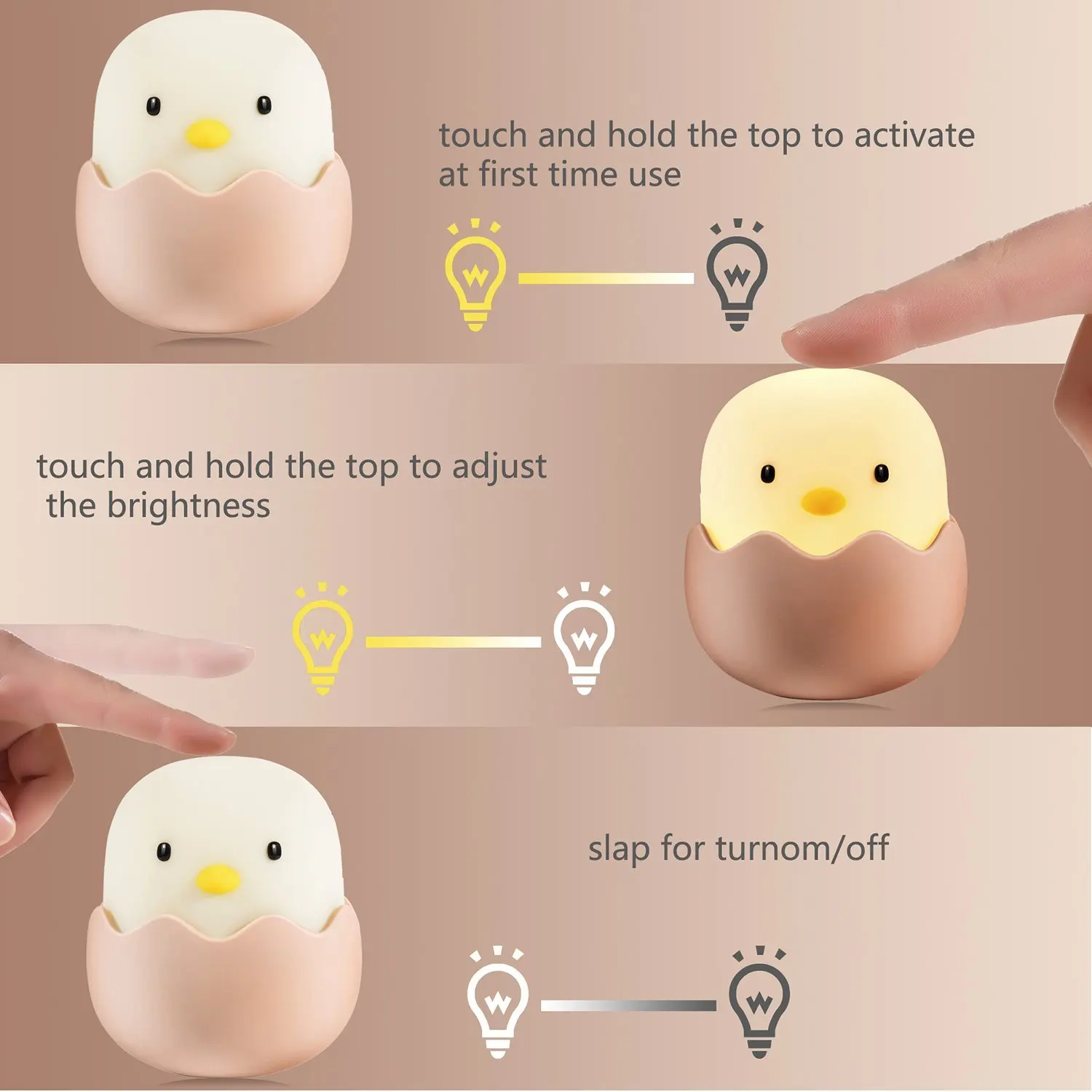 touch and hold the top to activate at first time use

touch and hold the top to adjust the brightness

slap for turnom/off