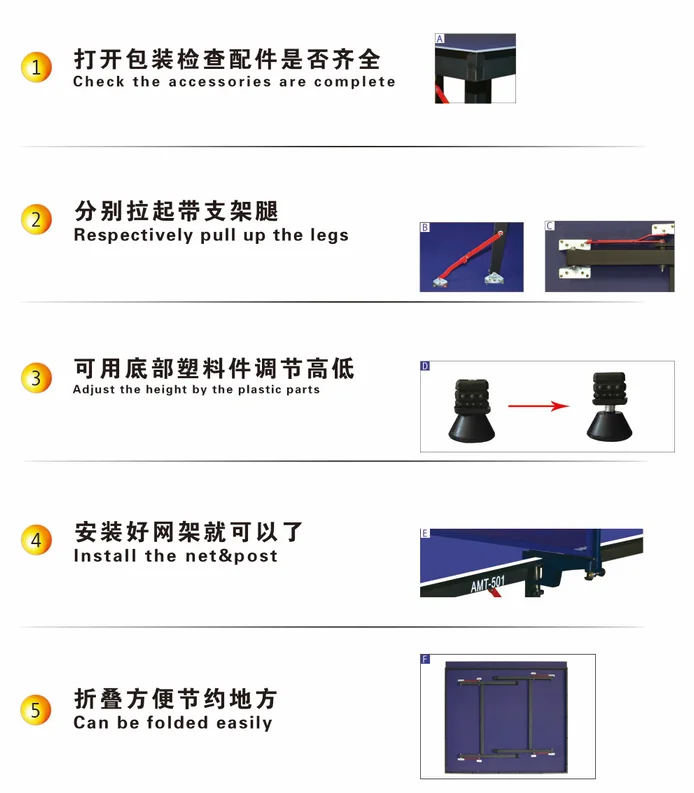 1 打开包装检查配件是否齐全
Check the accessories are complete

A

2 分别拉起带支架腿
Respectively pull up the legs

B

C

3 可用底部塑料件调节高低
Adjust the height by the plastic parts

D

4 安装好网架就可以了
Install the net&post

E

AMT-501

5 折叠方便节约地方
Can be folded easily

F