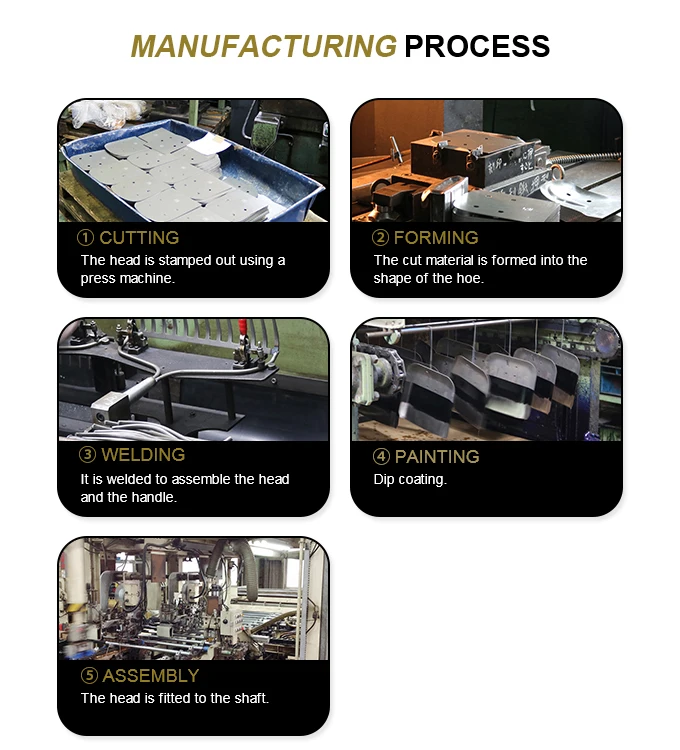 MANUFACTURING PROCESS

① CUTTING
The head is stamped out using a press machine.

② FORMING
The cut material is formed into the shape of the hoe.

③ WELDING
It is welded to assemble the head and the handle.

④ PAINTING
Dip coating.

⑤ ASSEMBLY
The head is fitted to the shaft.