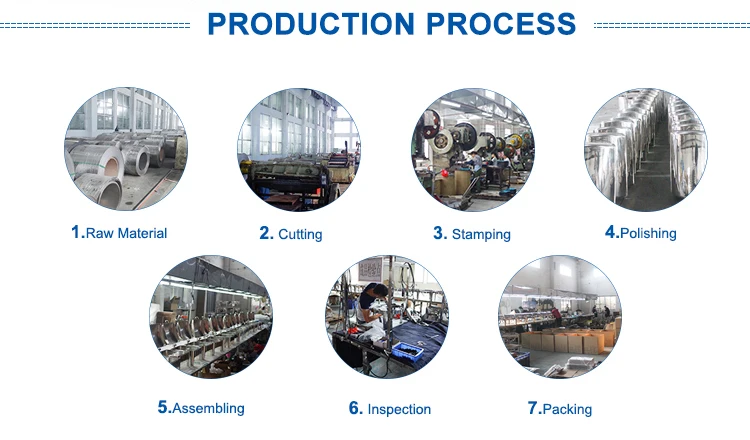 PRODUCTION PROCESS

1.Raw Material

2. Cutting

3. Stamping

4.Polishing

5.Assembling

6. Inspection

7.Packing