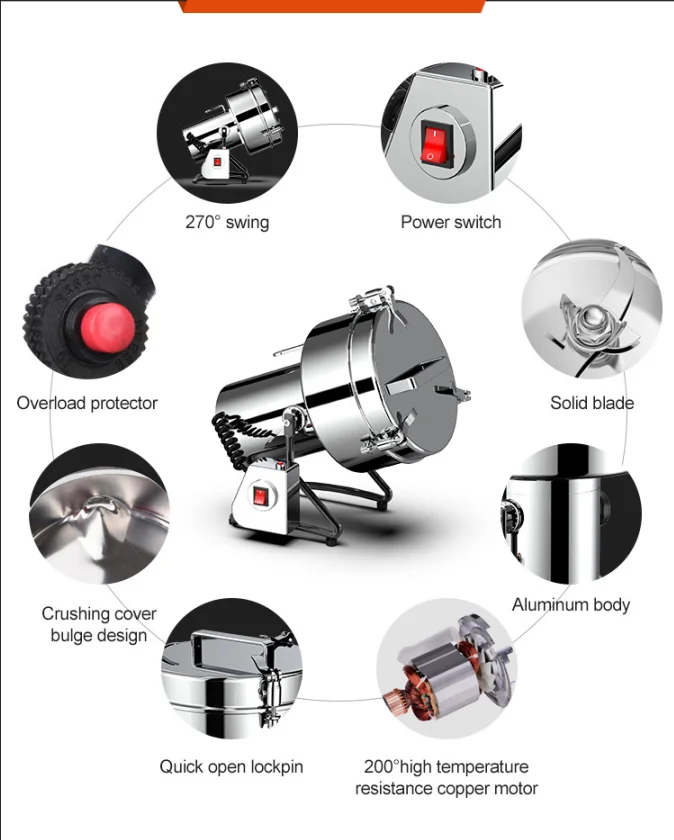 270° swing

Power switch

Overload protector

Solid blade

Crushing cover bulge design

Aluminum body

Quick open lockpin

200°high temperature resistance copper motor