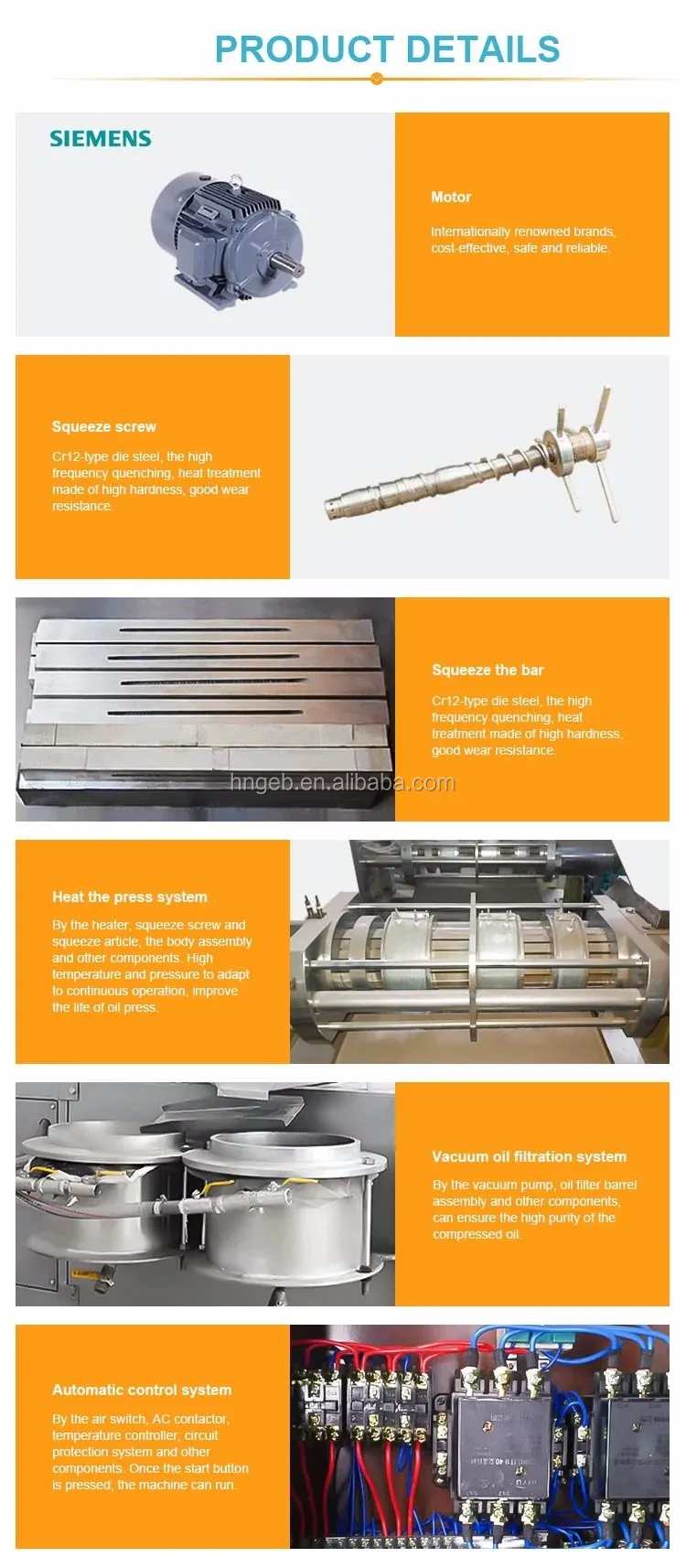 PRODUCT DETAILS

SIEMENS

Motor

Internationally renowned brands, cost-effective, safe and reliable.

Squeeze screw

Cr12-type die steel, the high frequency quenching, heat treatment made of high hardness, good wear resistance.

Squeeze the bar

Cr12-type die steel, the high frequency quenching, heat treatment made of high hardness, good wear resistance.

hngeb.en.alibaba.com

Heat the press system

By the heater, squeeze screw and squeeze article, the body assembly and other components. High temperature and pressure to adapt to continuous operation, improve the life of oil press.

Vacuum oil filtration system

By the vacuum pump, oil filter barrel assembly and other components, can ensure the high purity of the compressed oil.

Automatic control system

By the air switch, AC contactor, temperature controller, circuit protection system and other components. Once the start button is pressed, the machine can run.