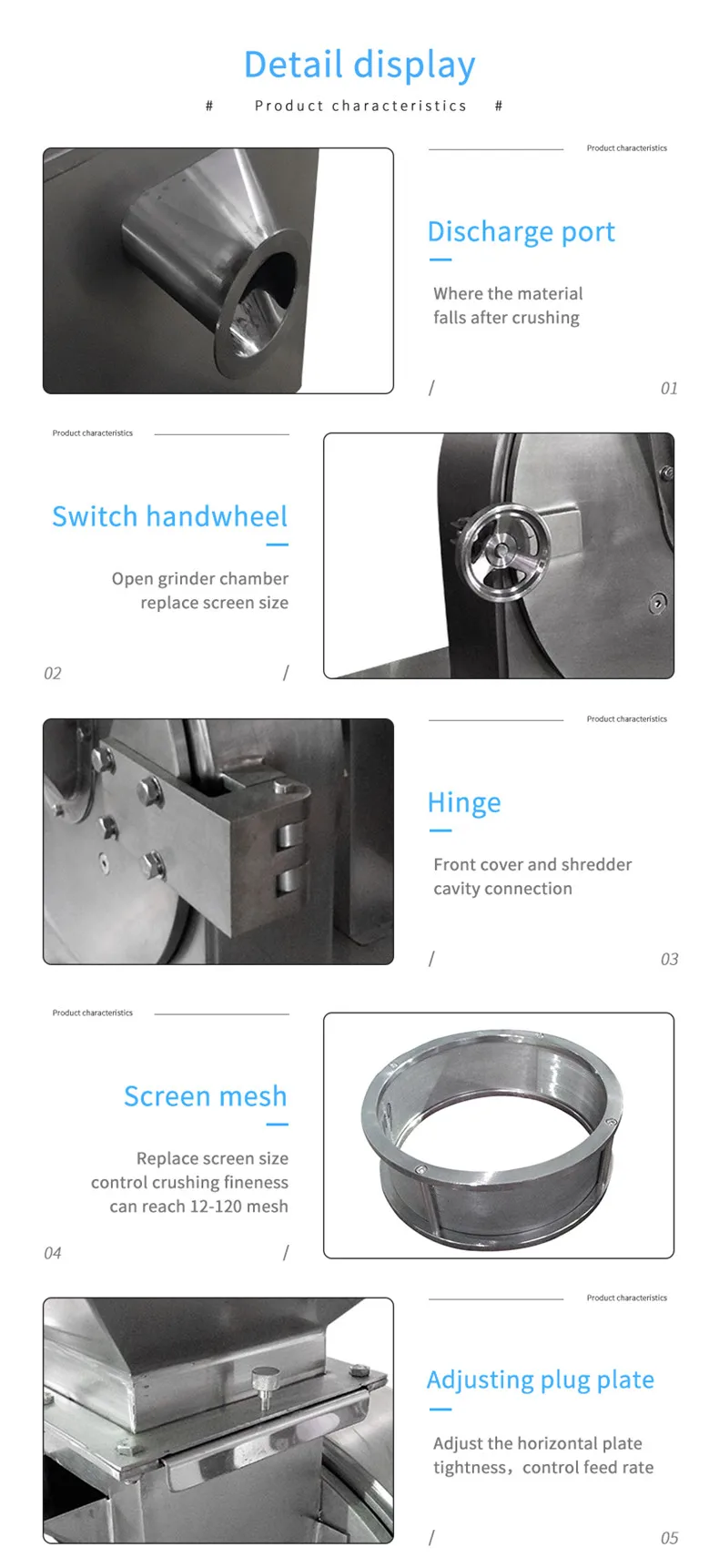 Detail display

# Product characteristics #

Product characteristics

Discharge port

Where the material falls after crushing

/ 01

Product characteristics

Switch handwheel

Open grinder chamber replace screen size

02 /

Product characteristics

Hinge

Front cover and shredder cavity connection

/ 03

Product characteristics

Screen mesh

Replace screen size control crushing fineness can reach 12-120 mesh

04 /

Product characteristics

Adjusting plug plate

Adjust the horizontal plate tightness，control feed rate

/ 05