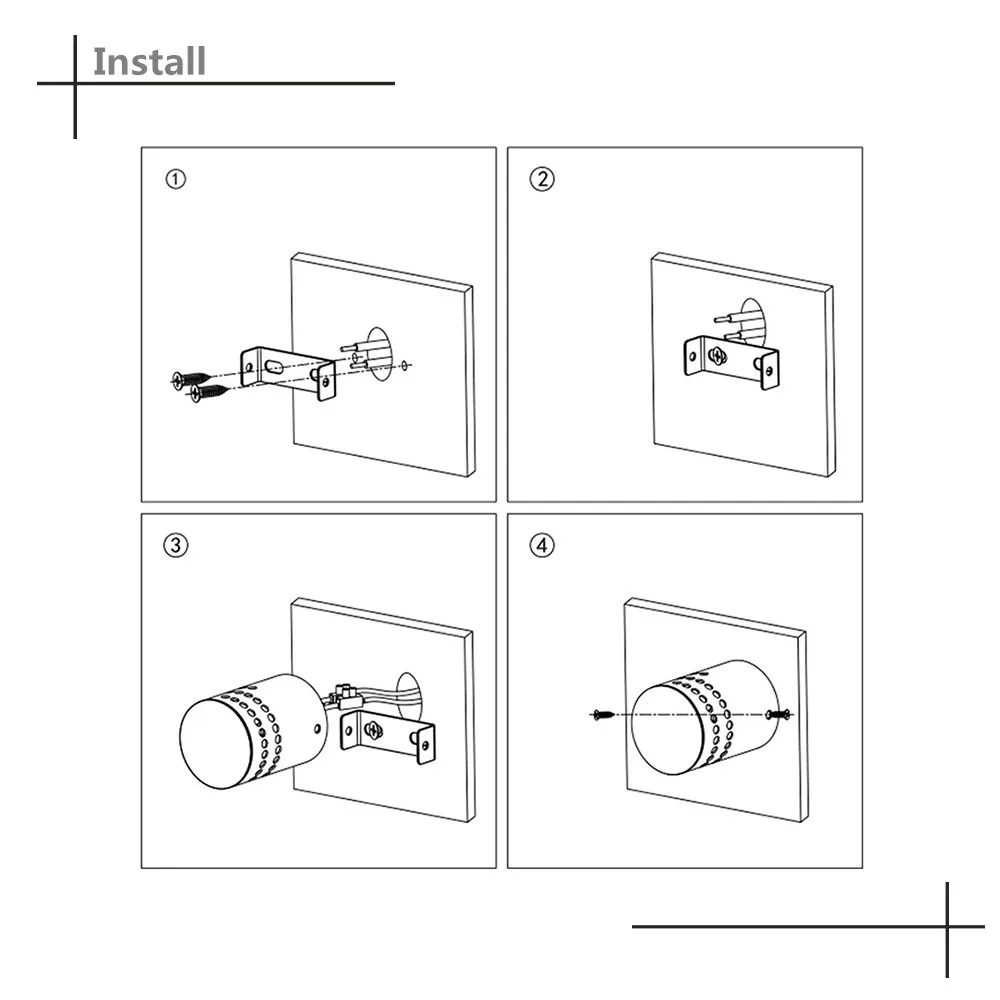 Install

①

②

③

④