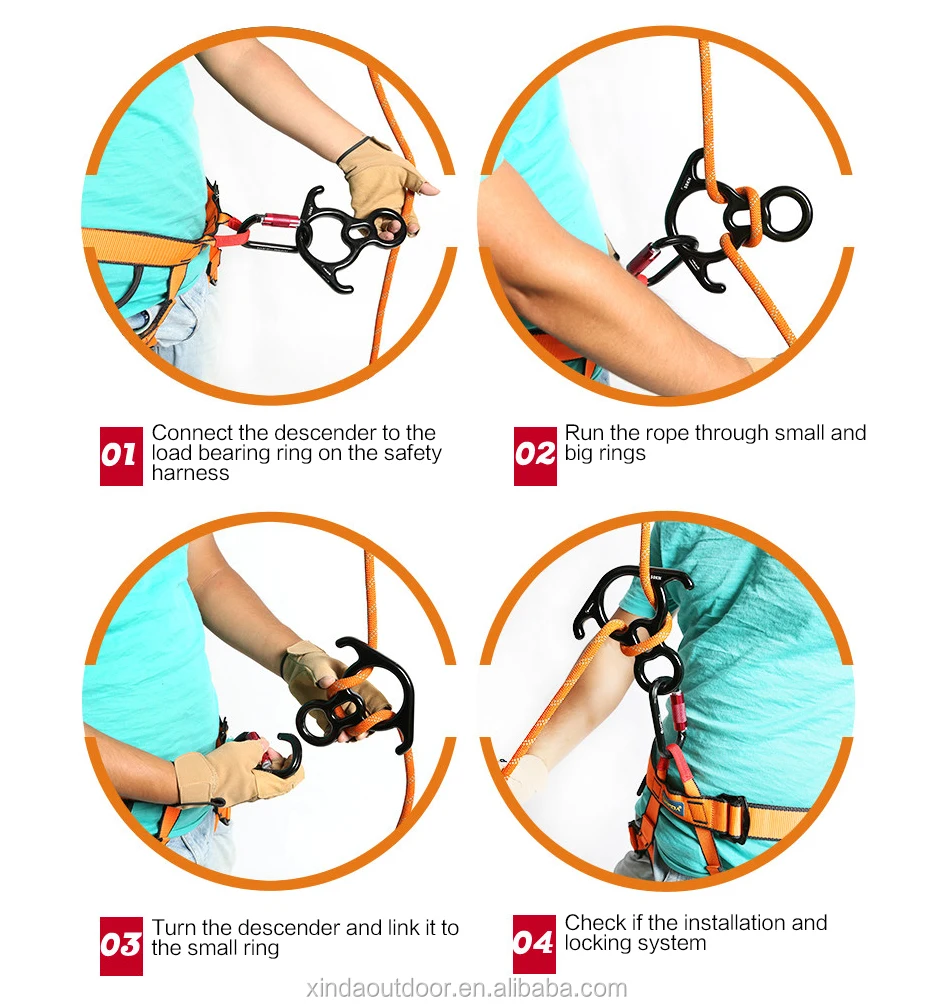 01 Connect the descender to the load bearing ring on the safety harness

02 Run the rope through small and big rings

03 Turn the descender and link it to the small ring

04 Check if the installation and locking system

xindaoutdoor.en.alibaba.com