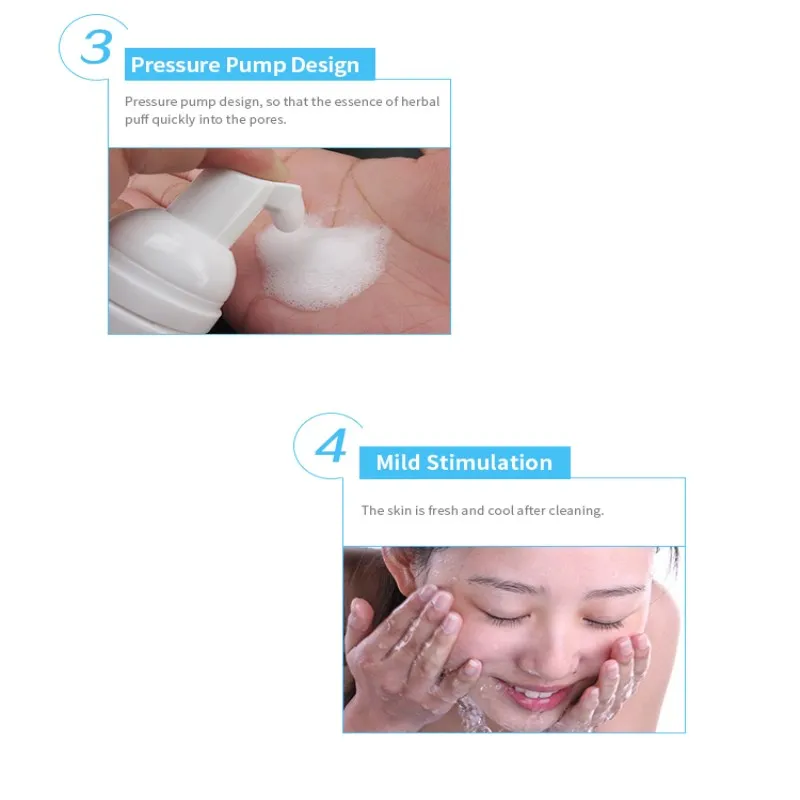 3
Pressure Pump Design

Pressure pump design, so that the essence of herbal puff quickly into the pores.

4
Mild Stimulation

The skin is fresh and cool after cleaning.