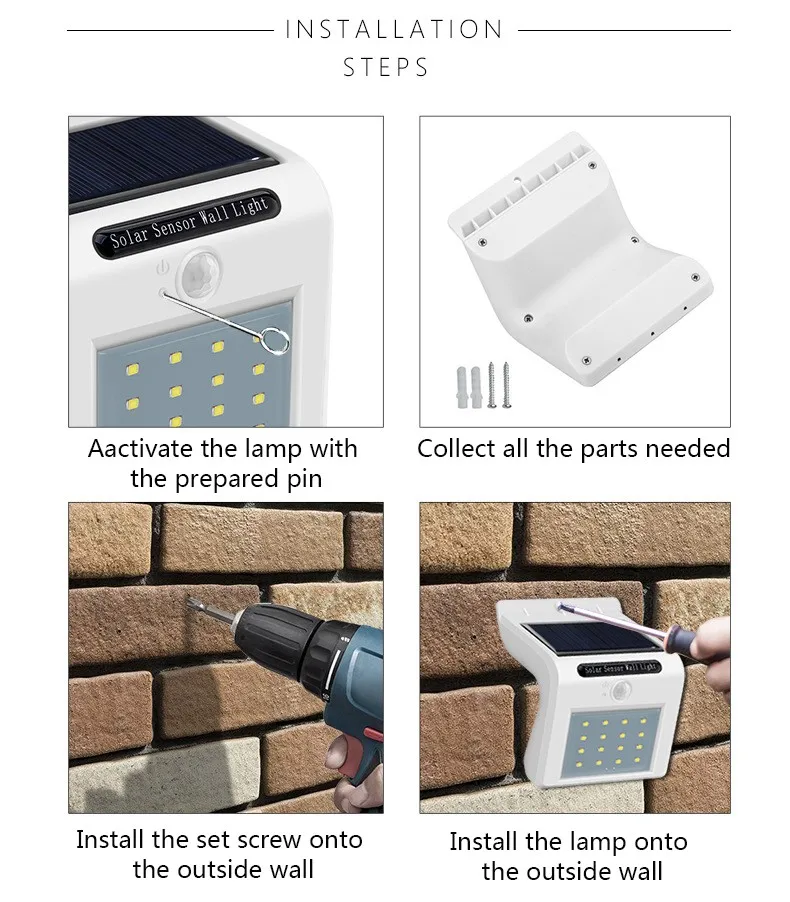 INSTALLATION STEPS

Solar Sensor Wall Light

Aactivate the lamp with the prepared pin

Collect all the parts needed

Solar Sensor Wall Light

Install the set screw onto the outside wall

Install the lamp onto the outside wall