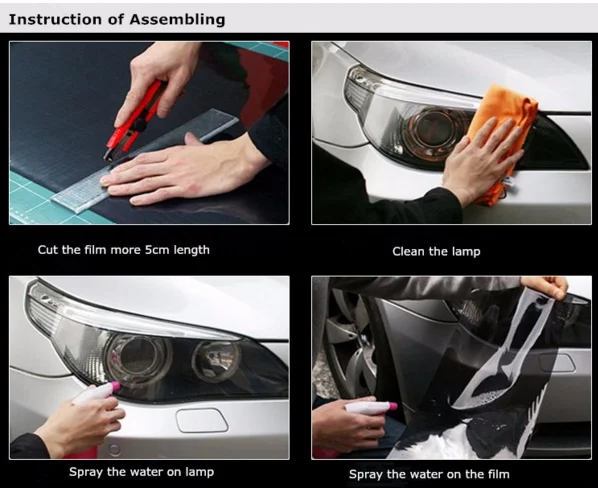 Instruction of Assembling

Cut the film more 5cm length

Clean the lamp

Spray the water on lamp

Spray the water on the film