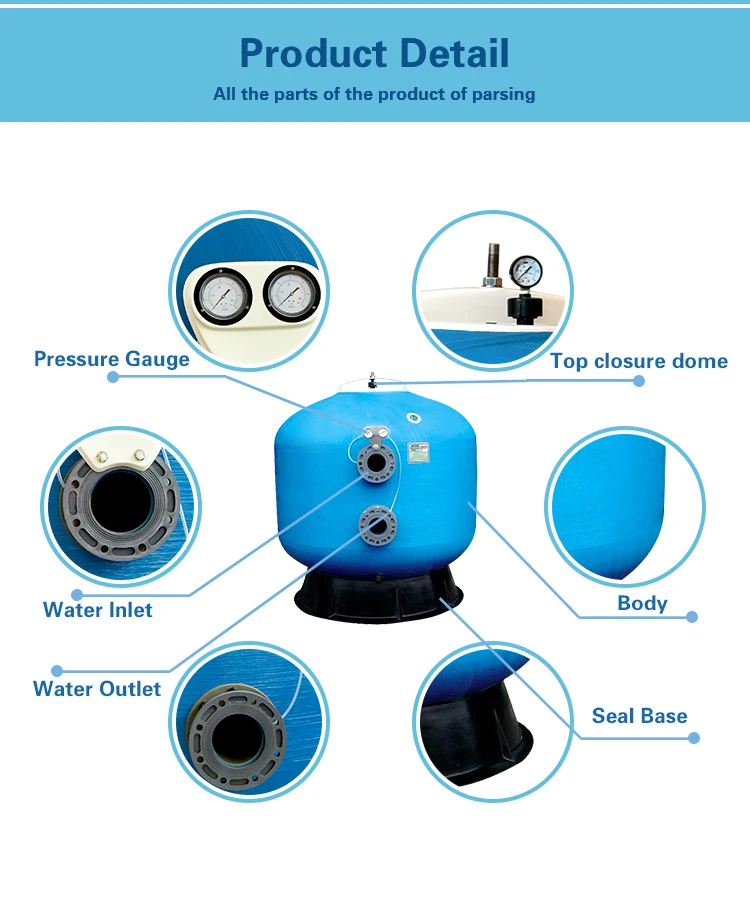 Product Detail
All the parts of the product of parsing

Pressure Gauge

Top closure dome

Water Inlet

Body

Water Outlet

Seal Base