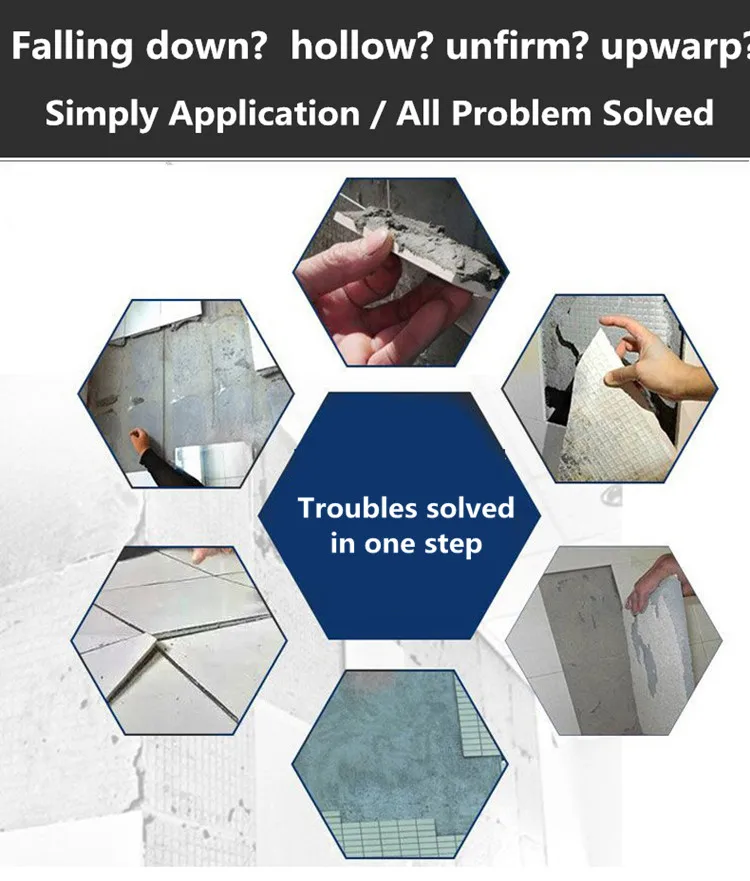 Falling down? hollow? unfirm? upwarp?

Simply Application / All Problem Solved

Troubles solved in one step