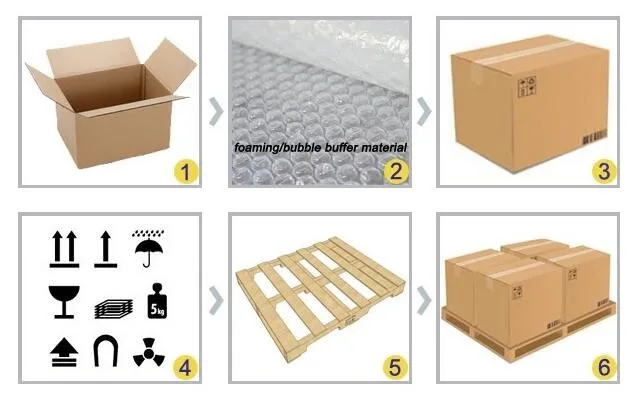 1

foaming/bubble buffer material

2

3

5kg

4

5

6