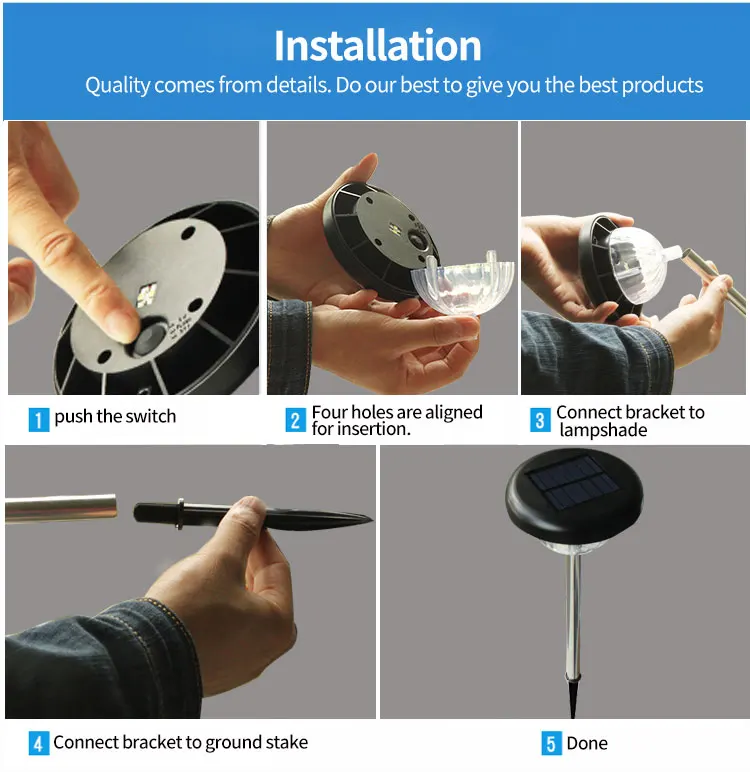 Installation

Quality comes from details. Do our best to give you the best products

1 push the switch

2 Four holes are aligned for insertion.

3 Connect bracket to lampshade

4 Connect bracket to ground stake

5 Done