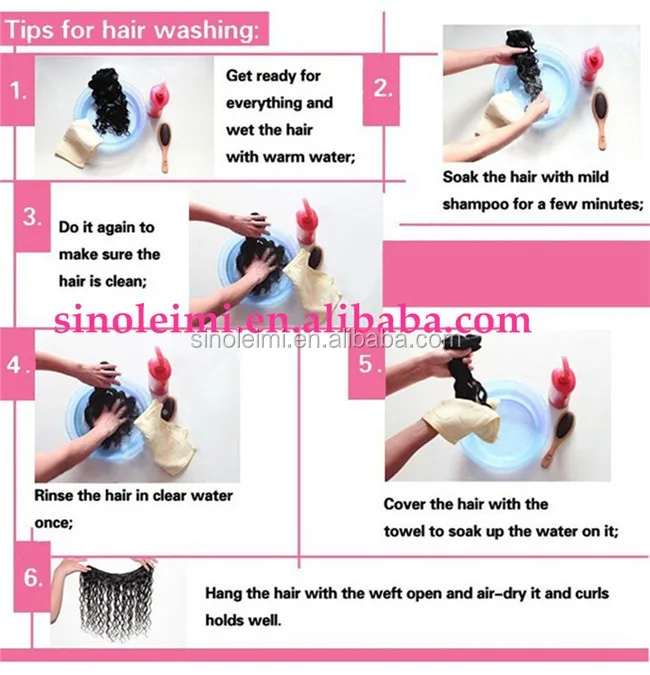 Tips for hair washing:

1.

Get ready for everything and wet the hair with warm water;

2.

Soak the hair with mild shampoo for a few minutes;

3.

Do it again to make sure the hair is clean;

sinoleimi.en.alibaba.com

sinoleimi.en.alibaba.com

4.

Rinse the hair in clear water once;

5.

Cover the hair with the towel to soak up the water on it;

6.

Hang the hair with the weft open and air-dry it and curls holds well.