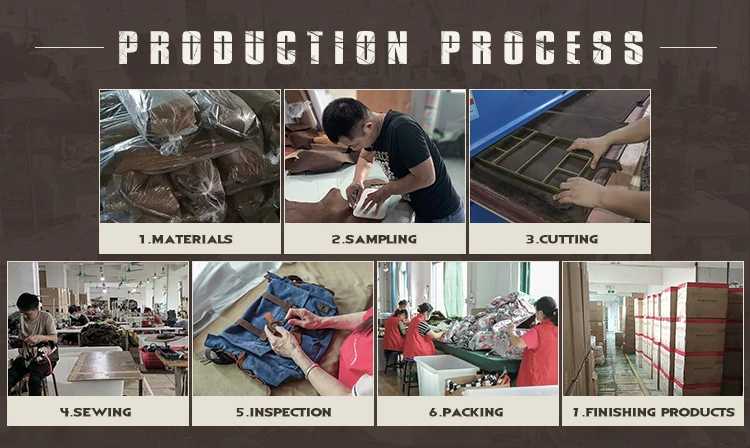 PRODUCTION PROCESS

1.MATERIALS

2.SAMPLING

3.CUTTING

4.SEWING

5.INSPECTION

6.PACKING

7.FINISHING PRODUCTS