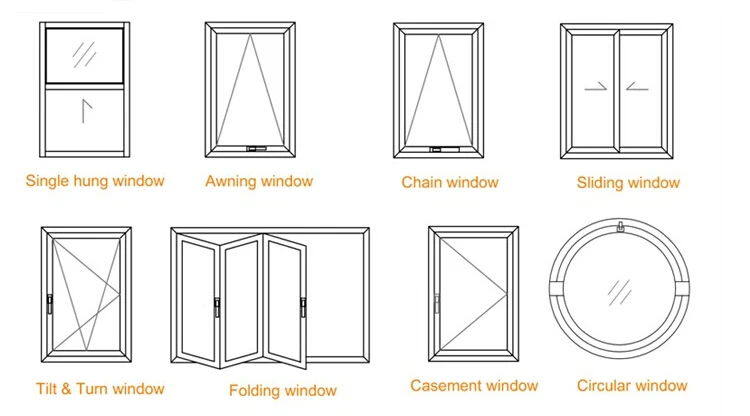 Single hung window

Awning window

Chain window

Sliding window

Tilt & Turn window

Folding window

Casement window

Circular window