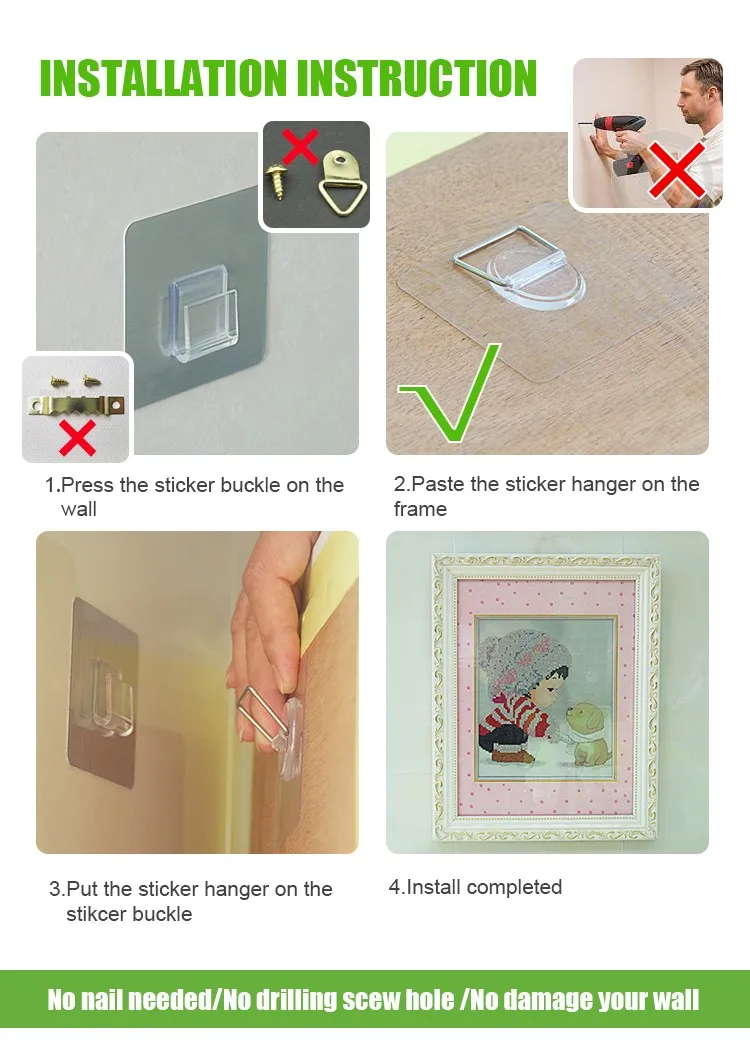 INSTALLATION INSTRUCTION

1.Press the sticker buckle on the wall

2.Paste the sticker hanger on the frame

3.Put the sticker hanger on the stikcer buckle

4.Install completed

No nail needed/No drilling scew hole /No damage your wall