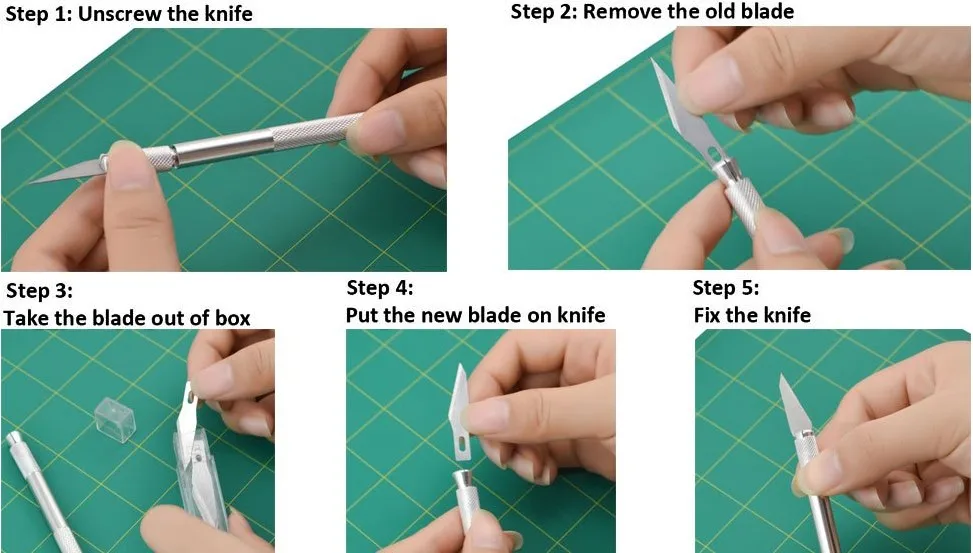 Step 1: Unscrew the knife

Step 2: Remove the old blade

Step 3:
Take the blade out of box

Step 4:
Put the new blade on knife

Step 5:
Fix the knife