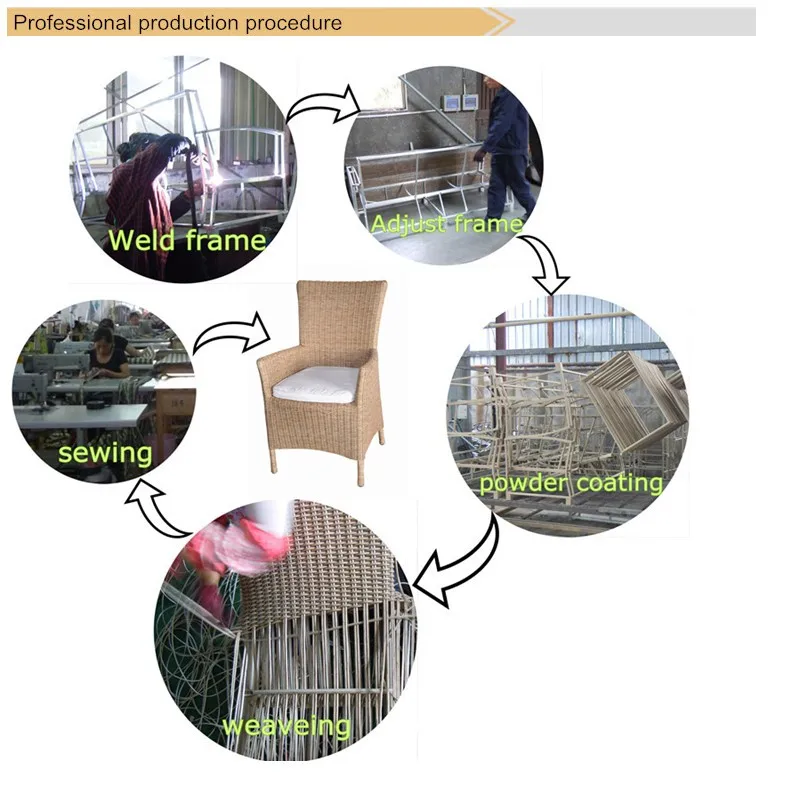 Professional production procedure

Weld frame

Adjust frame

powder coating

weaveing

sewing