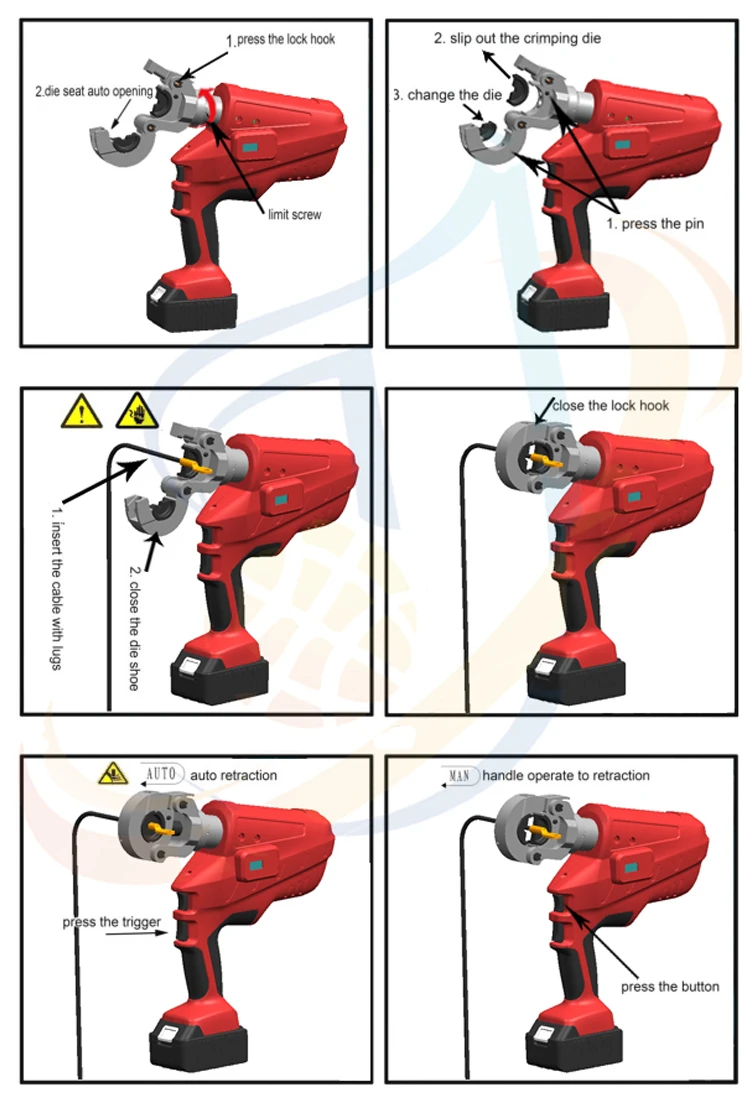 1.press the lock hook
2.die seat auto opening
limit screw

2. slip out the crimping die
3. change the die
1. press the pin

1. insert the cable with lugs
2. close the die shoe

close the lock hook

AUTO auto retraction
press the trigger

MAN handle operate to retraction
press the button