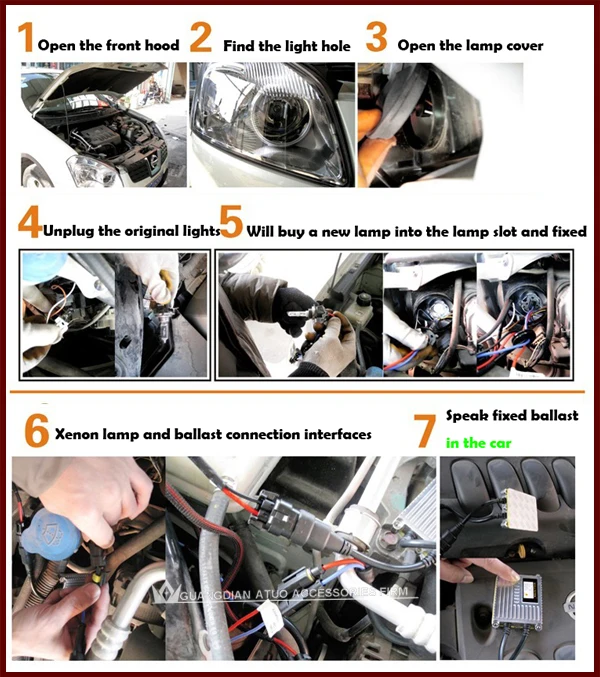 1 Open the front hood 2 Find the light hole 3 Open the lamp cover

4 Unplug the original lights 5 Will buy a new lamp into the lamp slot and fixed

6 Xenon lamp and ballast connection interfaces

7 Speak fixed ballast in the car

GUANGDIAN ATUO ACCESSORIES FIRM