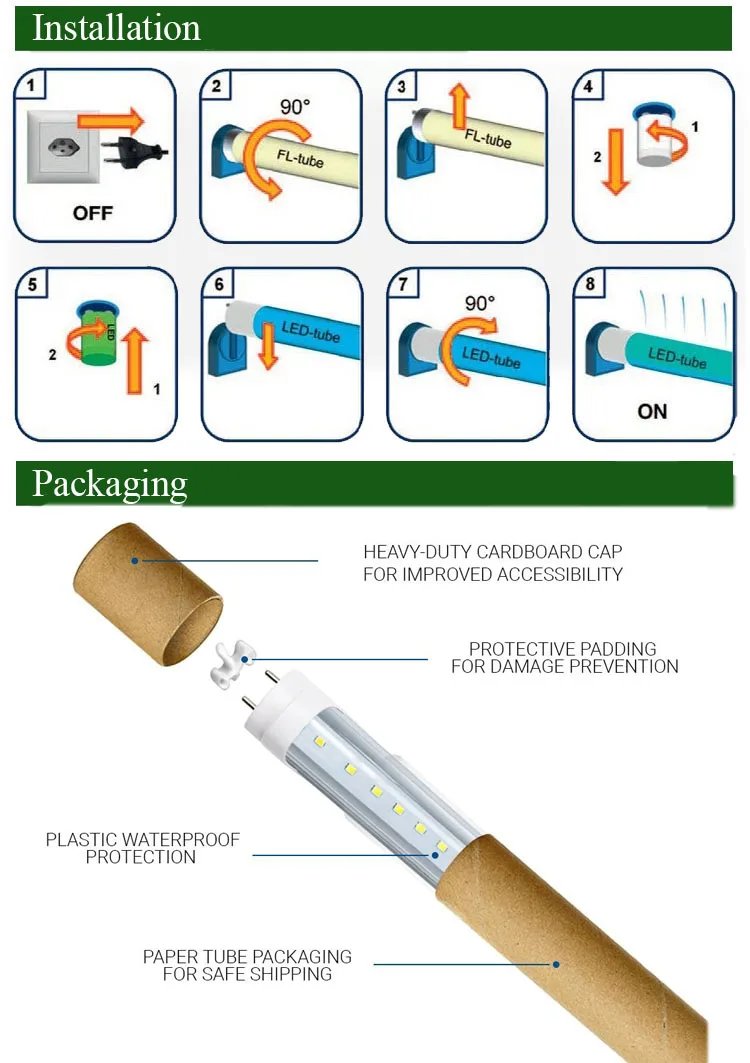 Installation

1
OFF

2
90°
FL-tube

3
FL-tube

4
1
2

5
LED
2
1

6
LED-tube

7
90°
LED-tube

8
LED-tube
ON

Packaging

HEAVY-DUTY CARDBOARD CAP
FOR IMPROVED ACCESSIBILITY

PROTECTIVE PADDING
FOR DAMAGE PREVENTION

PLASTIC WATERPROOF
PROTECTION

PAPER TUBE PACKAGING
FOR SAFE SHIPPING