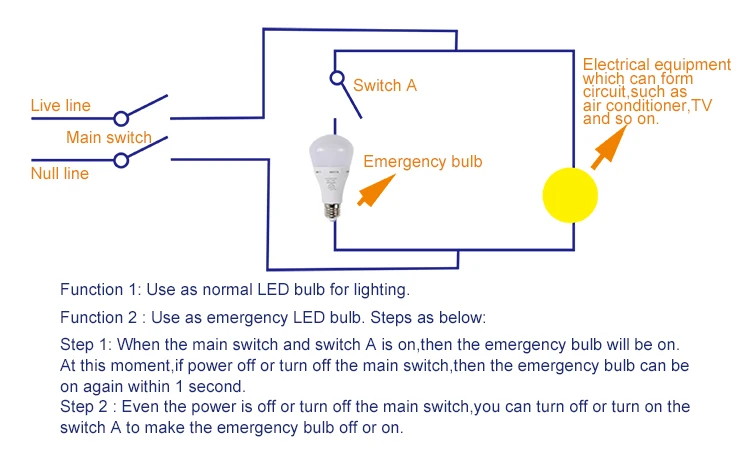 Live line
Main switch
Null line
Switch A
Emergency bulb
Electrical equipment which can form circuit,such as air conditioner,TV and so on.

Function 1: Use as normal LED bulb for lighting.

Function 2 : Use as emergency LED bulb. Steps as below:

Step 1: When the main switch and switch A is on,then the emergency bulb will be on. At this moment,if power off or turn off the main switch,then the emergency bulb can be on again within 1 second.
Step 2 : Even the power is off or turn off the main switch,you can turn off or turn on the switch A to make the emergency bulb off or on.