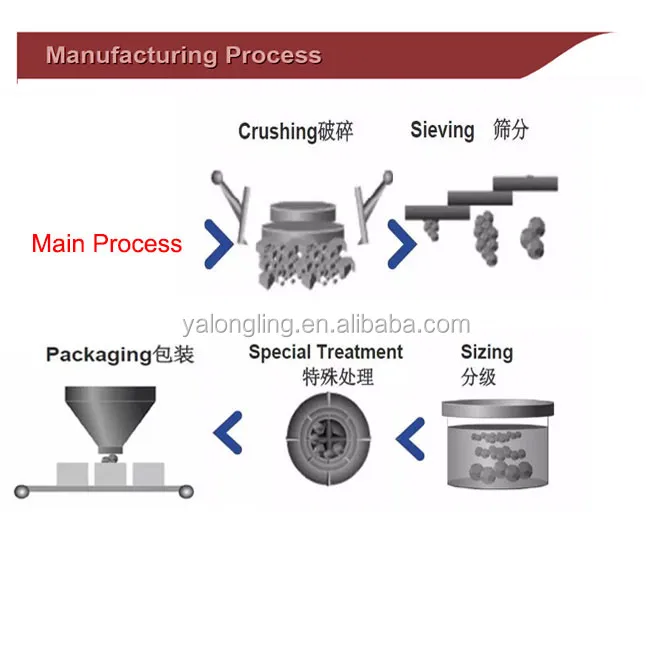 Manufacturing Process

Crushing破碎

Sieving 筛分

Main Process

yalongling.en.alibaba.com

Packaging包装

Special Treatment 特殊处理

Sizing 分级