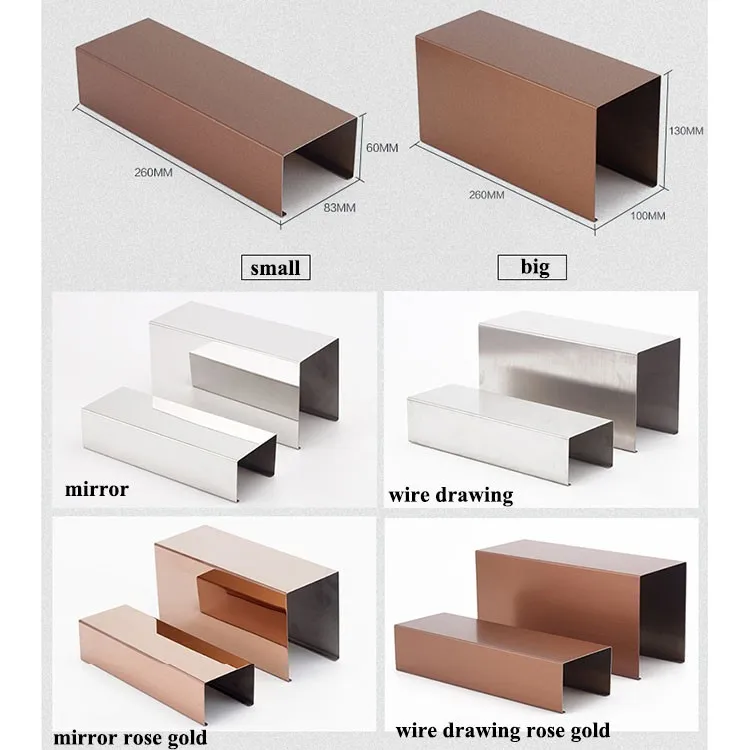 260MM
60MM
83MM
small

260MM
130MM
100MM
big

mirror

wire drawing

mirror rose gold

wire drawing rose gold