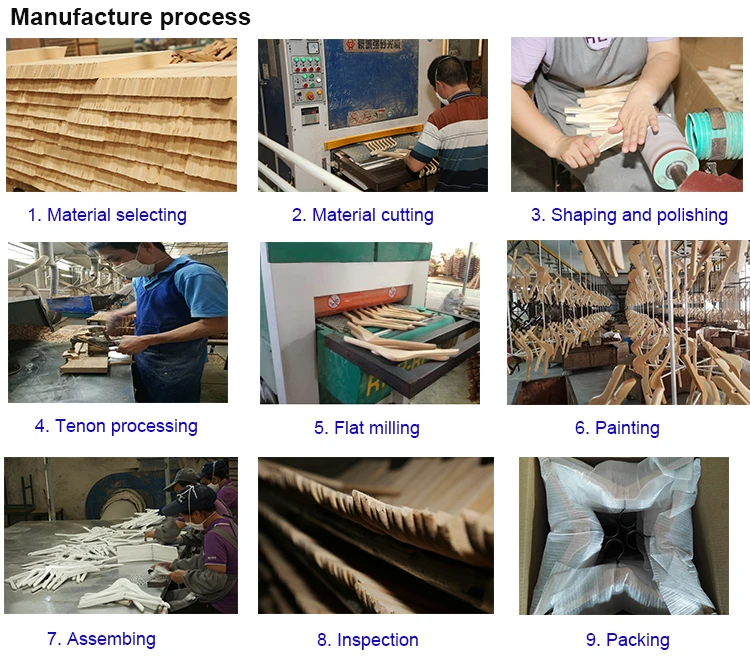 Manufacture process

1. Material selecting

2. Material cutting

3. Shaping and polishing

4. Tenon processing

5. Flat milling

6. Painting

7. Assembing

8. Inspection

9. Packing