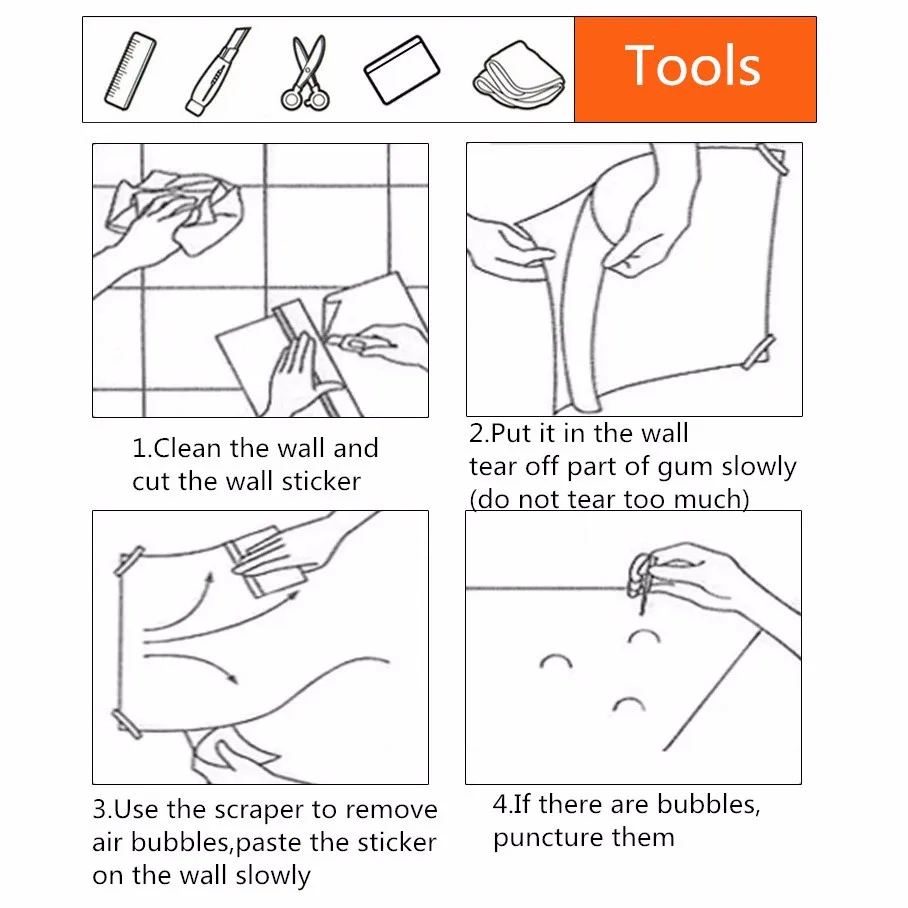 Tools

1.Clean the wall and cut the wall sticker

2.Put it in the wall tear off part of gum slowly (do not tear too much)

3.Use the scraper to remove air bubbles,paste the sticker on the wall slowly

4.If there are bubbles, puncture them